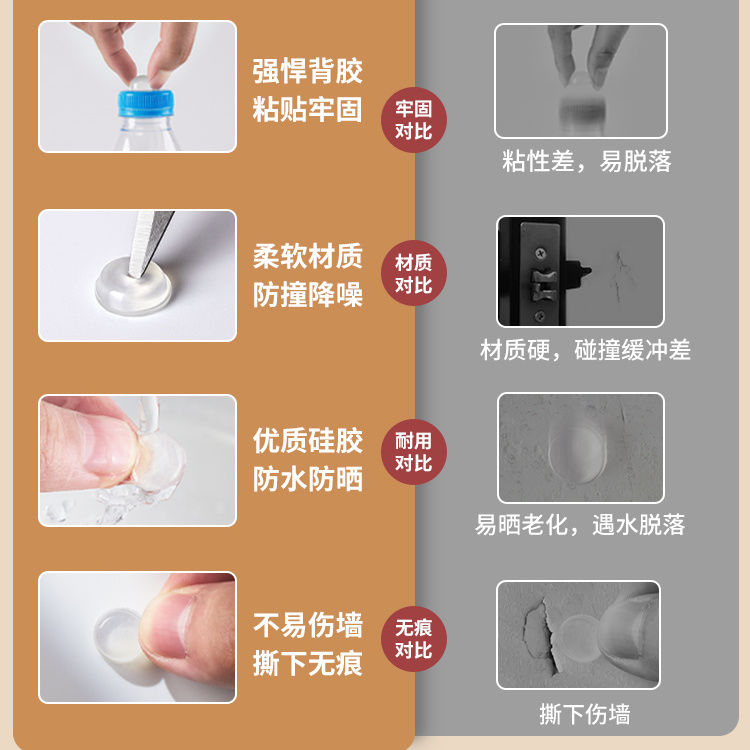 强悍背胶
粘贴牢固

牢固
对比

粘性差，易脱落

柔软材质
防撞降噪

材质
对比

材质硬，碰撞缓冲差

优质硅胶
防水防晒

耐用
对比

易晒老化，遇水脱落

不易伤墙
撕下无痕

无痕
对比

撕下伤墙