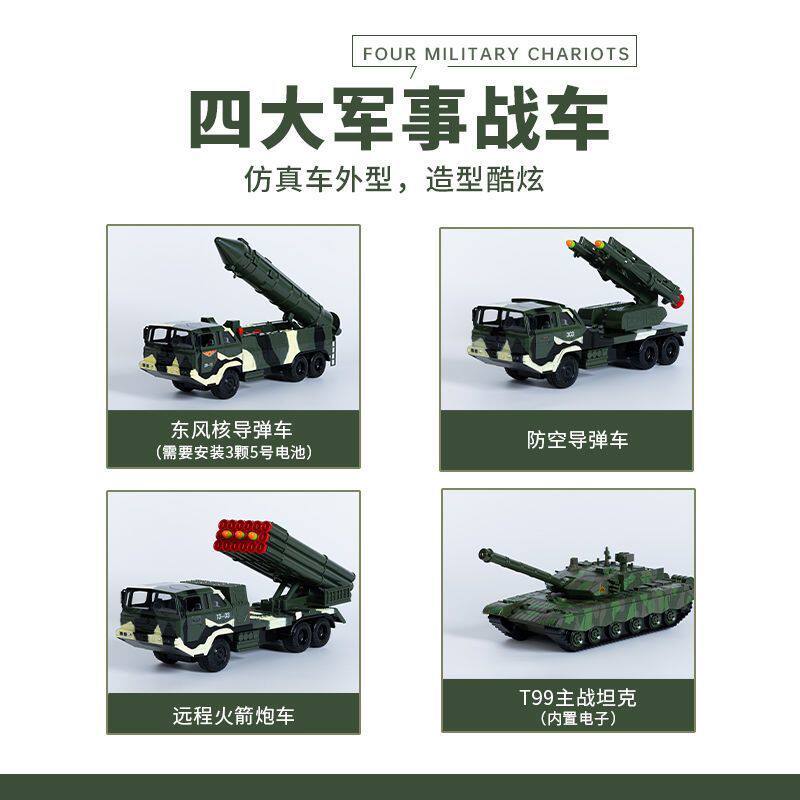 FOUR MILITARY CHARIOTS

四大军事战车

仿真车外型，造型酷炫

东风核导弹车
（需要安装3颗5号电池）

防空导弹车

远程火箭炮车

T99主战坦克
（内置电子）