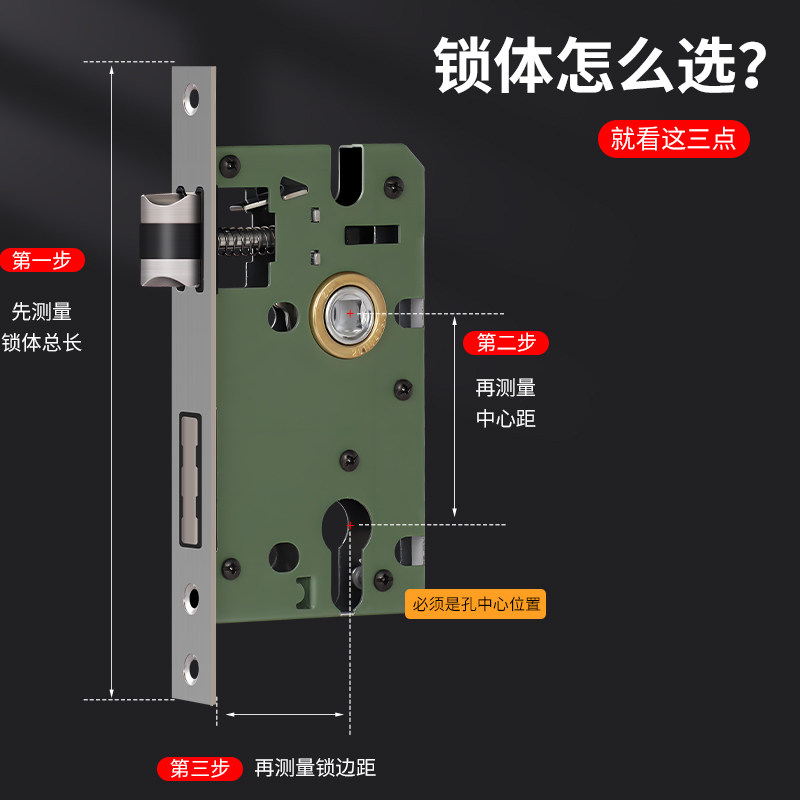 锁体怎么选?

就看这三点

第一步

先测量
锁体总长

第二步

再测量
中心距

必须是孔中心位置

第三步 再测量锁边距