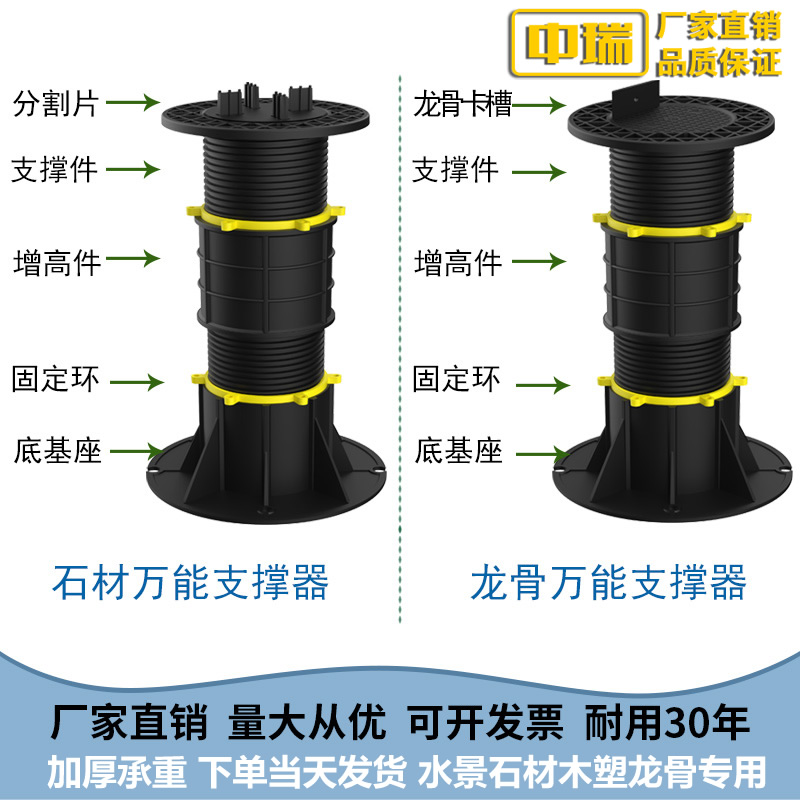 中瑞 厂家直销 品质保证

分割片
支撑件
增高件
固定环
底基座

石材万能支撑器

龙骨卡槽
支撑件
增高件
固定环
底基座

龙骨万能支撑器

厂家直销 量大从优 可开发票 耐用30年
加厚承重 下单当天发货 水景石材木塑龙骨专用