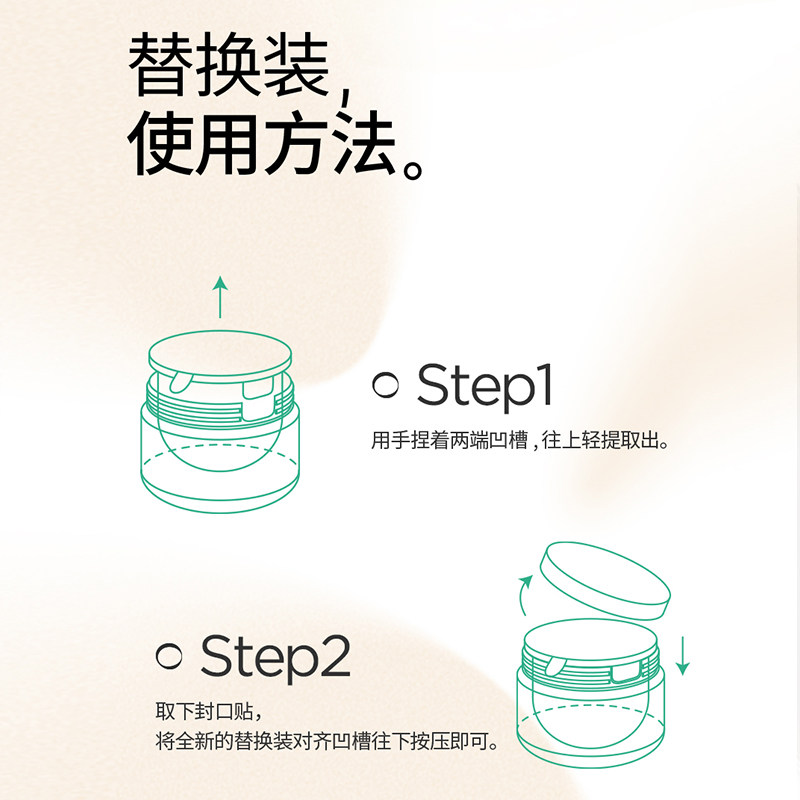 替换装，
使用方法。

Step1

用手捏着两端凹槽，往上轻提取出。

Step2

取下封口贴，
将全新的替换装对齐凹槽往下按压即可。