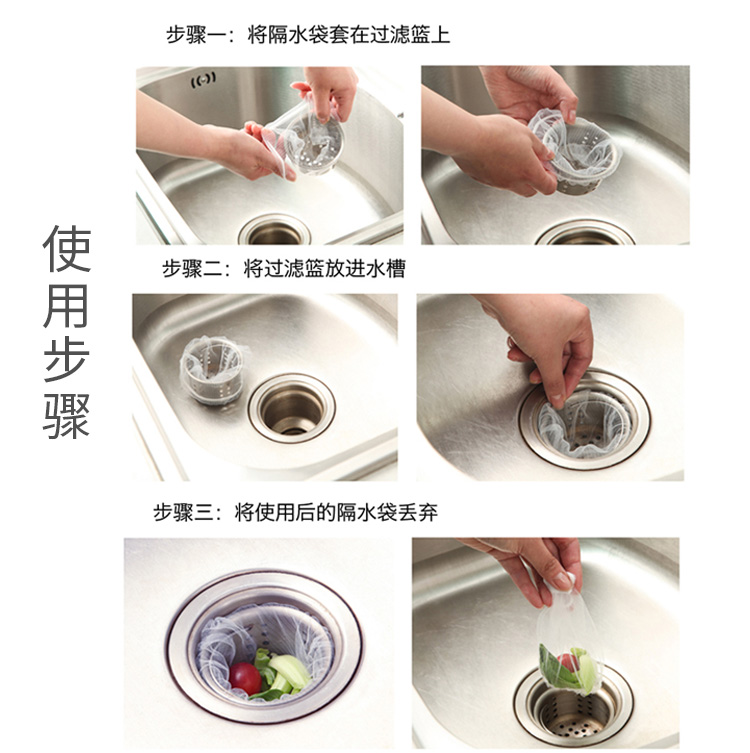 使用步骤

步骤一：将隔水袋套在过滤篮上

步骤二：将过滤篮放进水槽

步骤三：将使用后的隔水袋丢弃