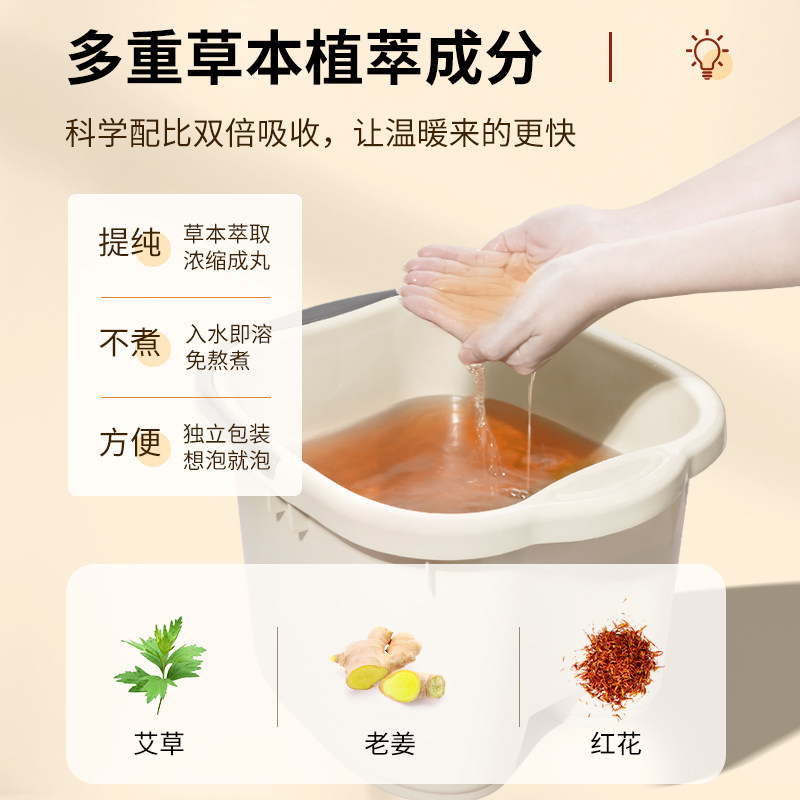 多重草本植萃成分

科学配比双倍吸收，让温暖来的更快

提纯 草本萃取 浓缩成丸

不煮 入水即溶 免熬煮

方便 独立包装 想泡就泡

艾草

老姜

红花