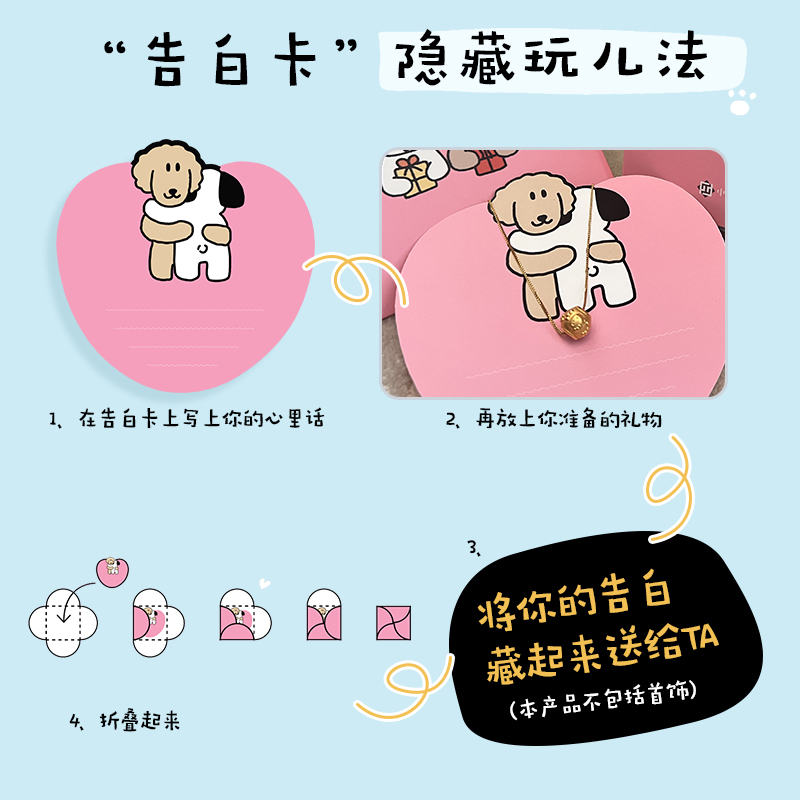 “告白卡”隐藏玩儿法

1、在告白卡上写上你的心里话

2、再放上你准备的礼物

3、

将你的告白藏起来送给TA
(本产品不包括首饰)

4、折叠起来