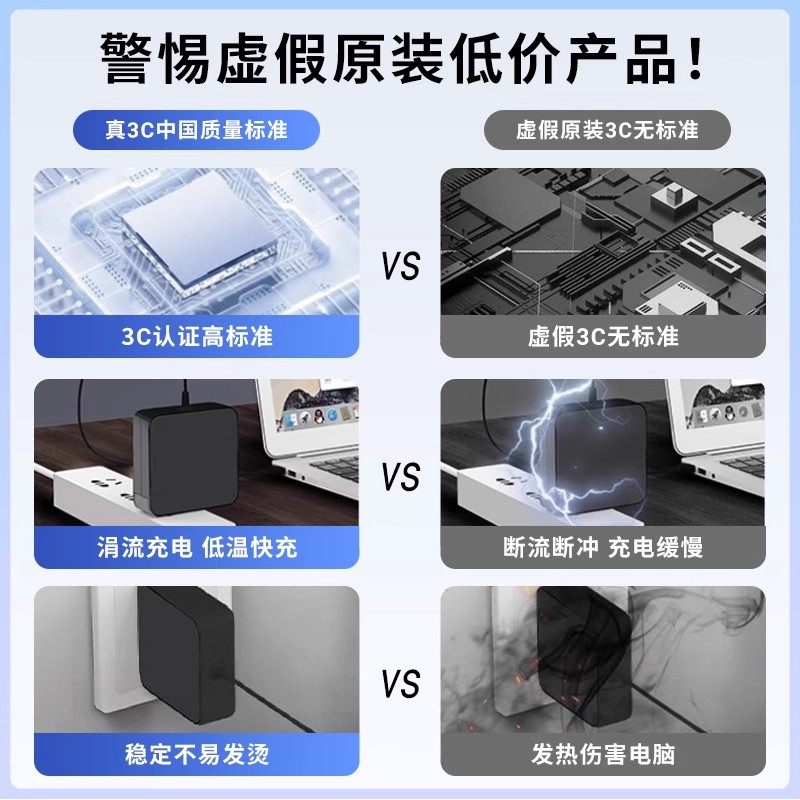 警惕虚假原装低价产品!

真3C中国质量标准

虚假原装3C无标准

3C认证高标准

VS

虚假3C无标准

涓流充电 低温快充

VS

断流断冲 充电缓慢

稳定不易发烫

VS

发热伤害电脑