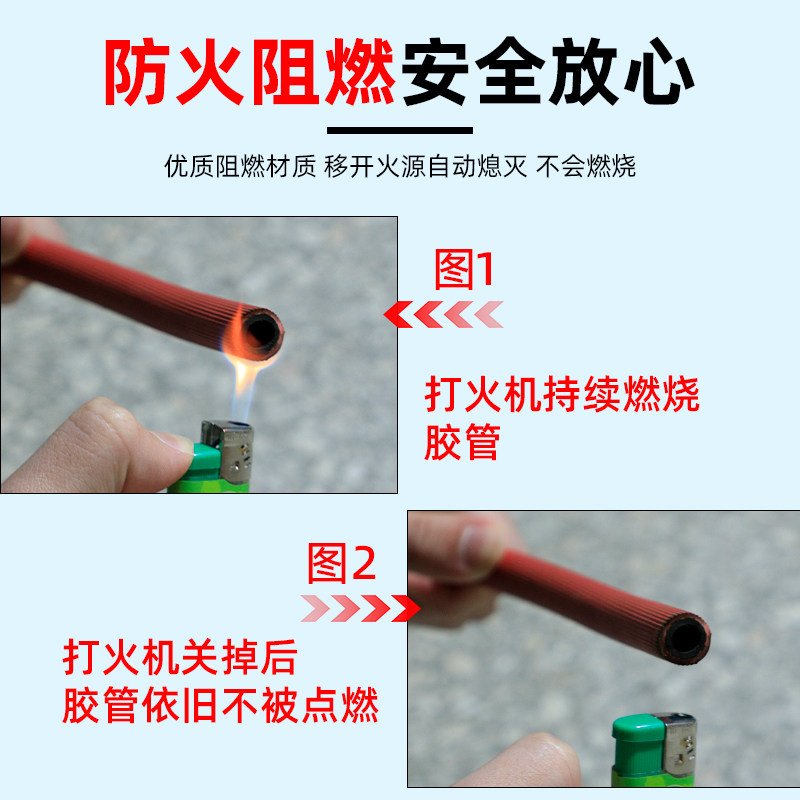 防火阻燃安全放心

优质阻燃材质 移开火源自动熄灭 不会燃烧

图1

打火机持续燃烧胶管

图2

打火机关掉后
胶管依旧不被点燃