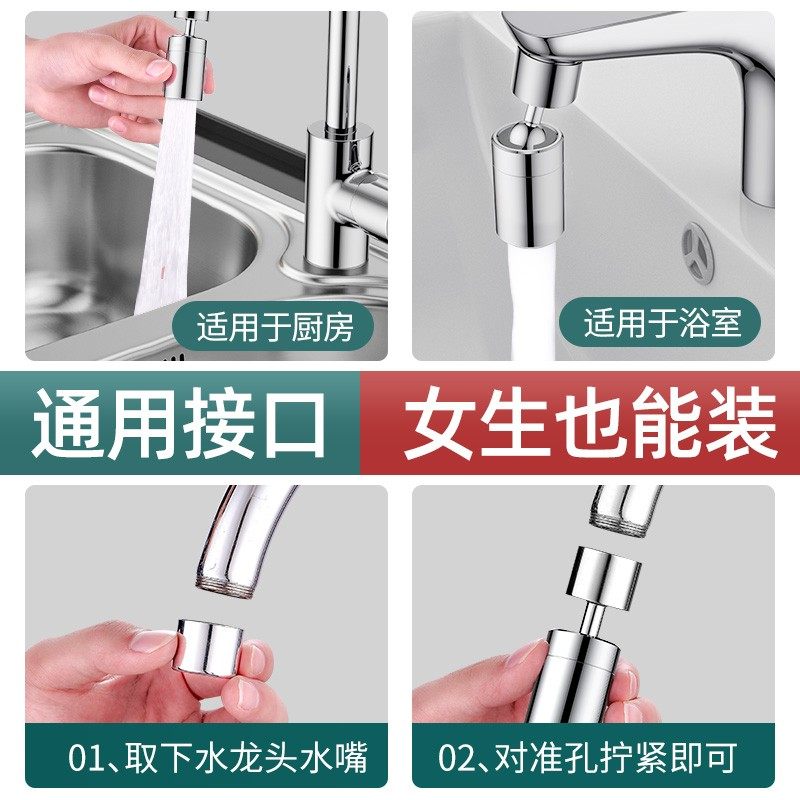 适用于厨房

适用于浴室

通用接口

女生也能装

01、取下水龙头水嘴

02、对准孔拧紧即可