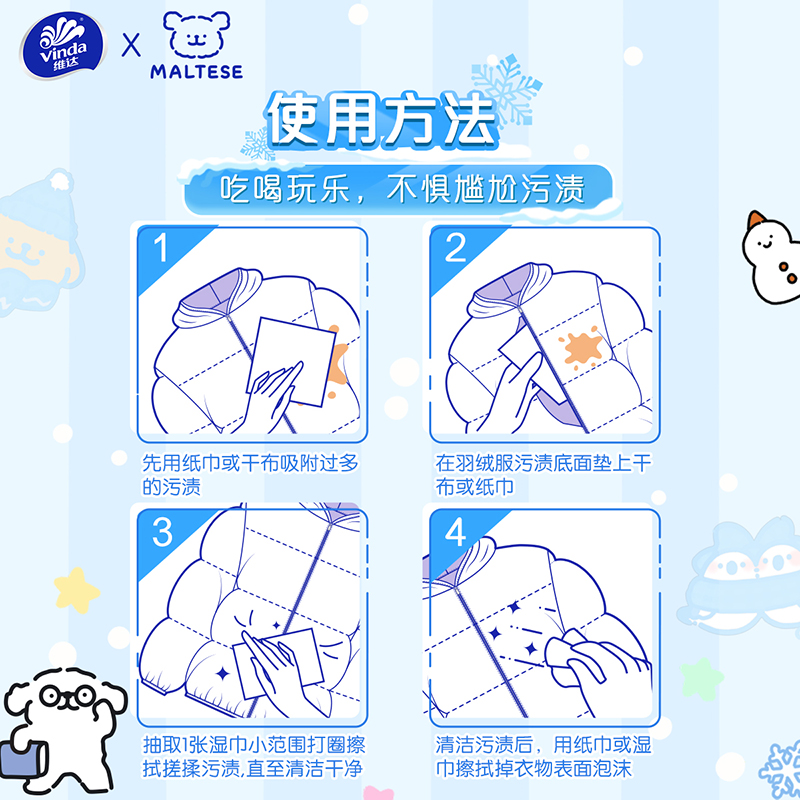 Vinda 维达 X MALTESE

使用方法

吃喝玩乐，不惧尴尬污渍

1

先用纸巾或干布吸附过多的污渍

2

在羽绒服污渍底面垫上干布或纸巾

3

抽取1张湿巾小范围打圈擦拭搓揉污渍,直至清洁干净

4

清洁污渍后，用纸巾或湿巾擦拭掉衣物表面泡沫