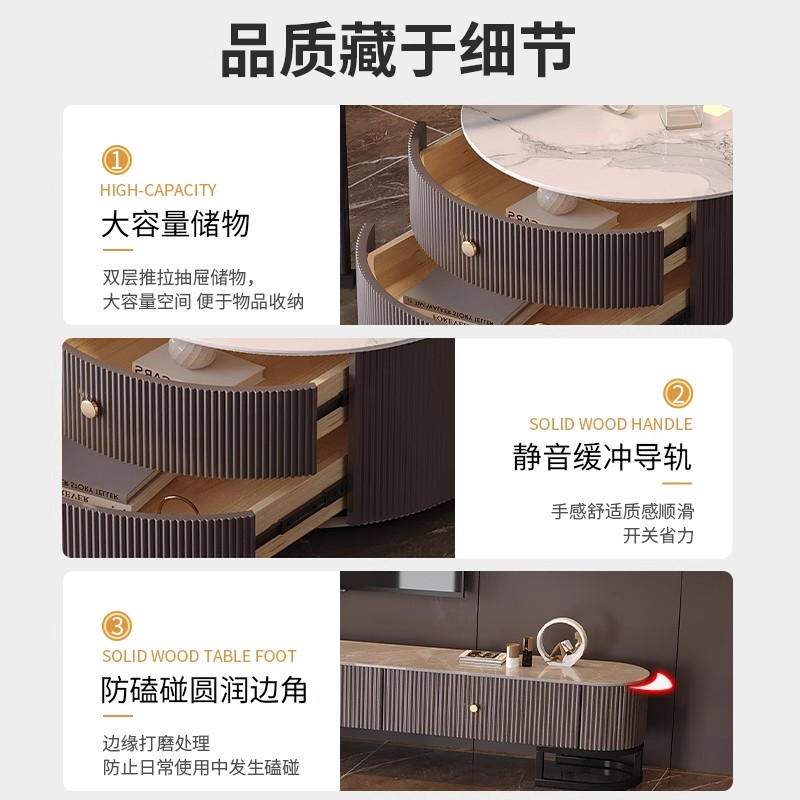 品质藏于细节

①
HIGH-CAPACITY
大容量储物
双层推拉抽屉储物，
大容量空间 便于物品收纳

②
SOLID WOOD HANDLE
静音缓冲导轨
手感舒适质感顺滑
开关省力

③
SOLID WOOD TABLE FOOT
防磕碰圆润边角
边缘打磨处理
防止日常使用中发生磕碰