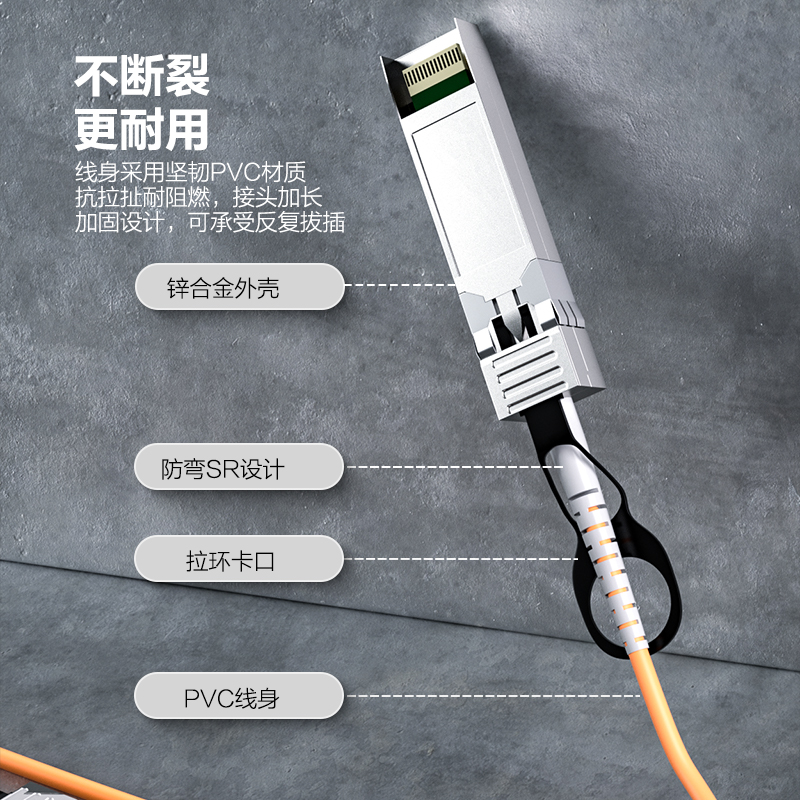 不断裂
更耐用

线身采用坚韧PVC材质
抗拉扯耐阻燃，接头加长
加固设计，可承受反复拔插

锌合金外壳

防弯SR设计

拉环卡口

PVC线身