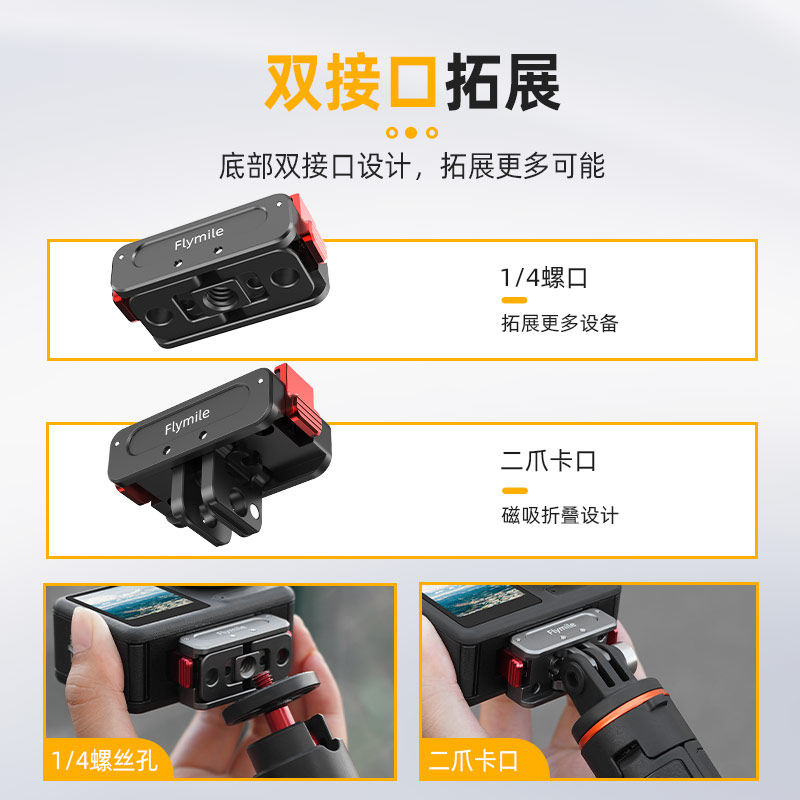 双接口拓展

底部双接口设计，拓展更多可能

Flymile

1/4螺口

拓展更多设备

Flymile

二爪卡口

磁吸折叠设计

Flymile

1/4螺丝孔

Flymile

二爪卡口