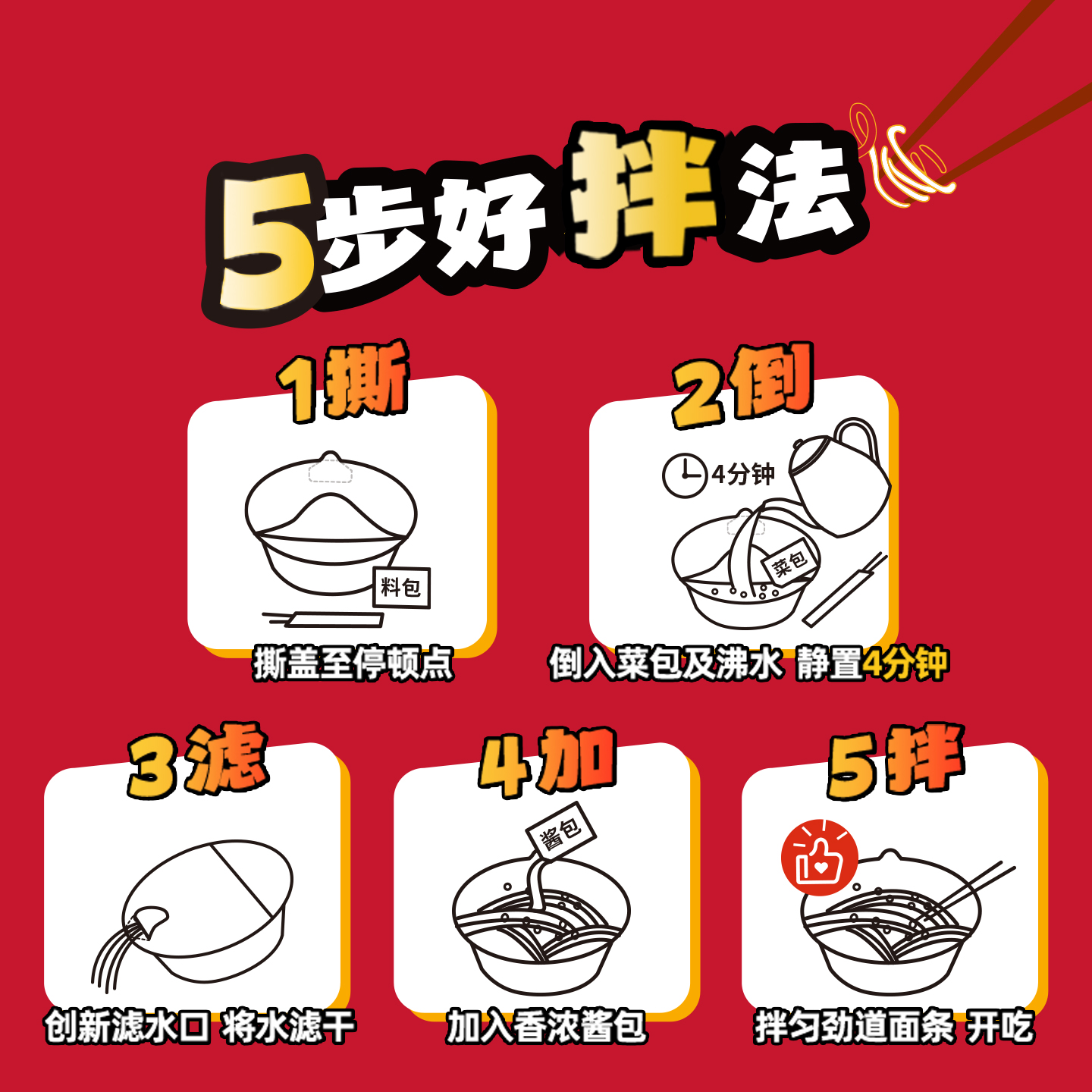 5步好拌法

1撕

料包

撕盖至停顿点

2倒

4分钟

菜包

倒入菜包及沸水 静置4分钟

3滤

创新滤水口 将水滤干

4加

酱包

加入香浓酱包

5拌

拌匀劲道面条 开吃