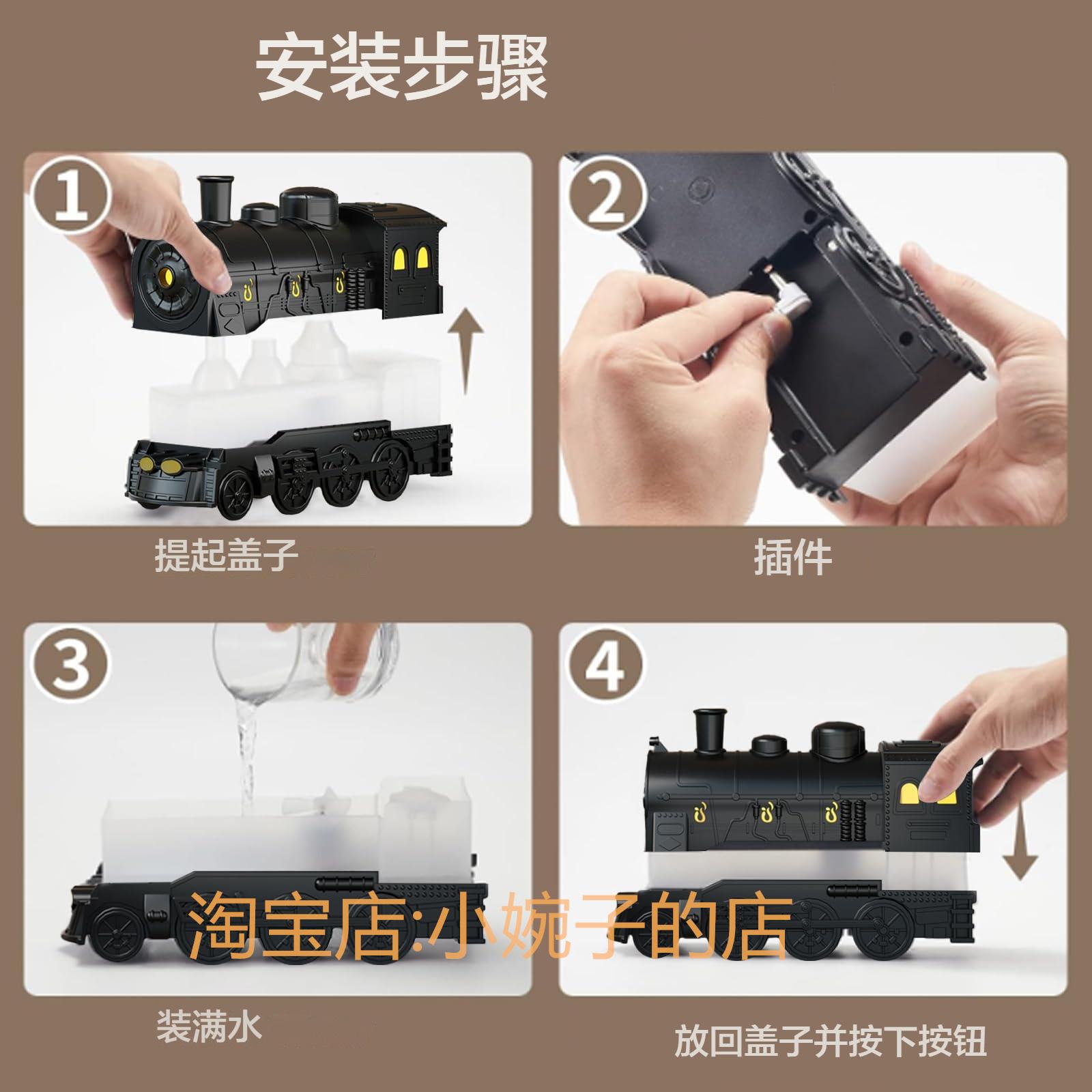 安装步骤

1

提起盖子

2

插件

3

装满水

4

放回盖子并按下按钮

淘宝店:小婉子的店