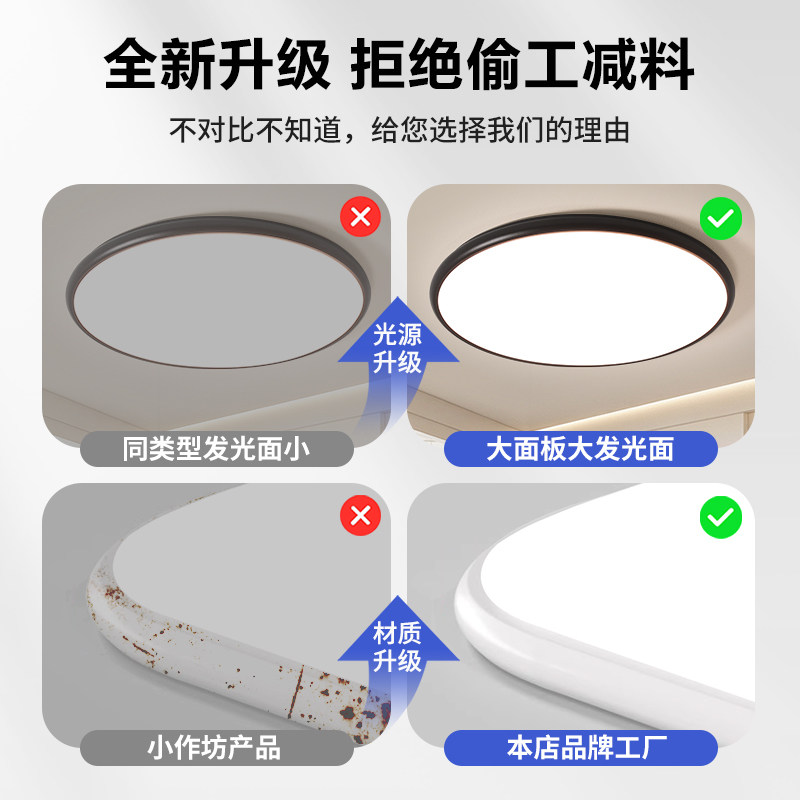 全新升级 拒绝偷工减料

不对比不知道，给您选择我们的理由

光源升级

同类型发光面小

大面板大发光面

材质升级

小作坊产品

本店品牌工厂