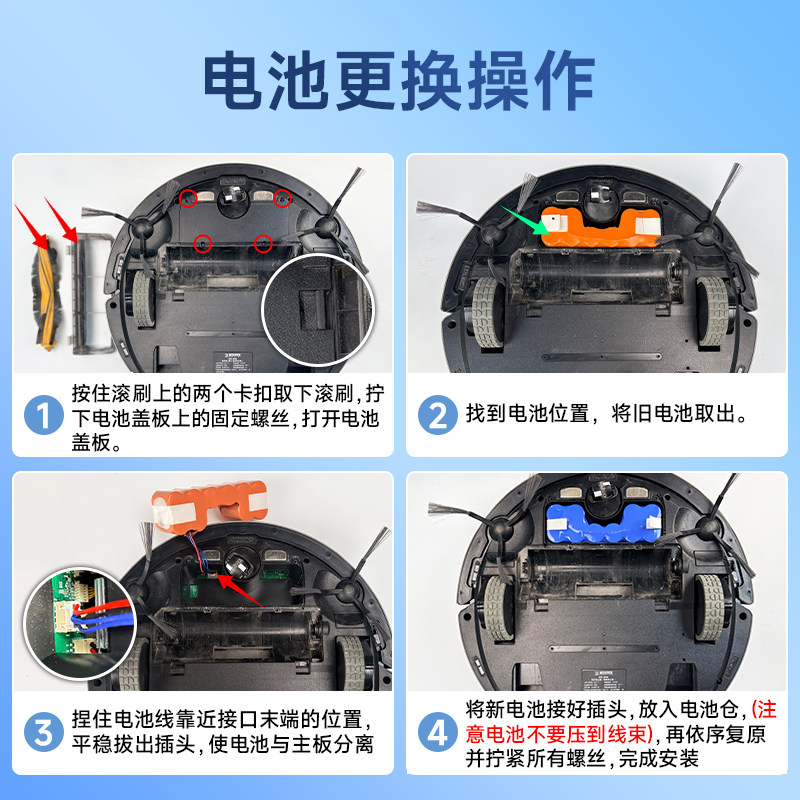 电池更换操作

1 按住滚刷上的两个卡扣取下滚刷，拧下电池盖板上的固定螺丝，打开电池盖板。

2 找到电池位置，将旧电池取出。

3 捏住电池线靠近接口末端的位置，平稳拔出插头，使电池与主板分离

4 将新电池接好插头，放入电池仓，(注意电池不要压到线束)，再依序复原并拧紧所有螺丝，完成安装