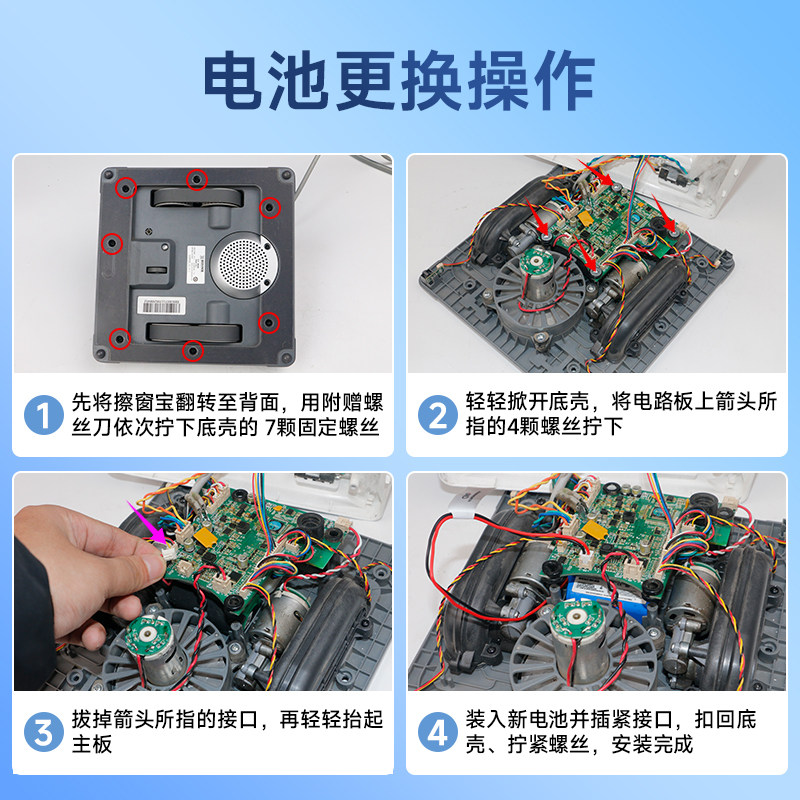 电池更换操作

1 先将擦窗宝翻转至背面，用附赠螺丝刀依次拧下底壳的 7颗固定螺丝

2 轻轻掀开底壳，将电路板上箭头所指的4颗螺丝拧下

3 拔掉箭头所指的接口，再轻轻抬起主板

4 装入新电池并插紧接口，扣回底壳、拧紧螺丝，安装完成