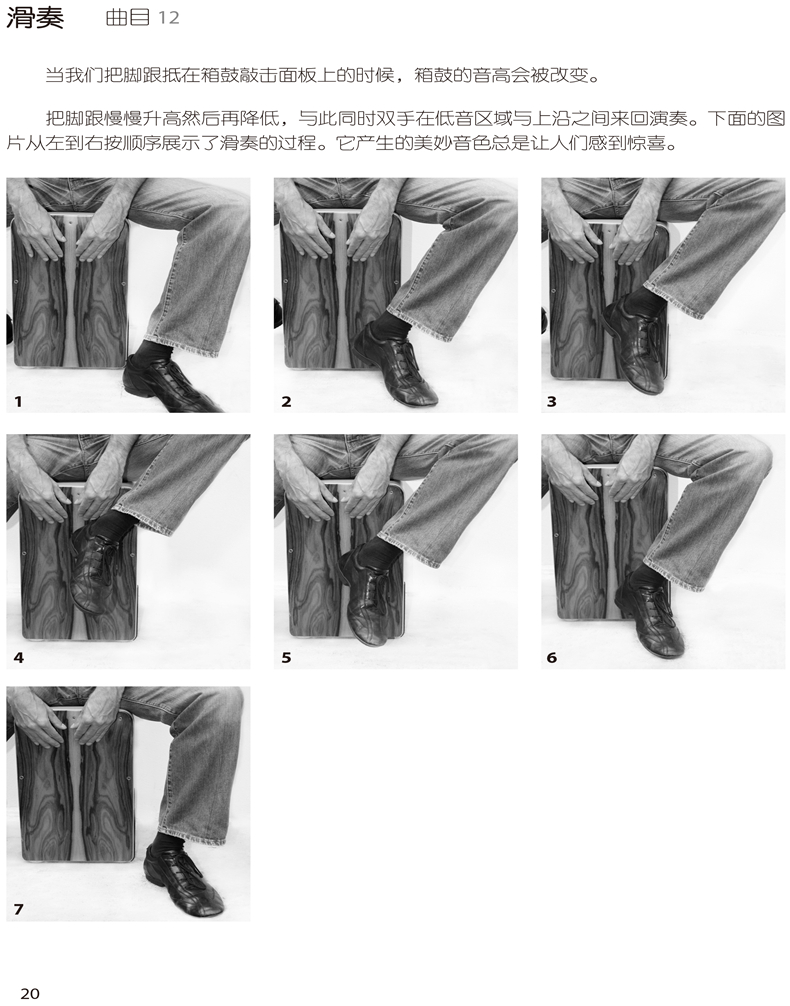 滑奏　曲目 12

当我们把脚跟抵在箱鼓敲击面板上的时候，箱鼓的音高会被改变。

把脚跟慢慢升高然后再降低，与此同时双手在低音区域与上沿之间来回演奏。下面的图片从左到右按顺序展示了滑奏的过程。它产生的美妙音色总是让人们感到惊喜。

1

2

3

4

5

6

7

20