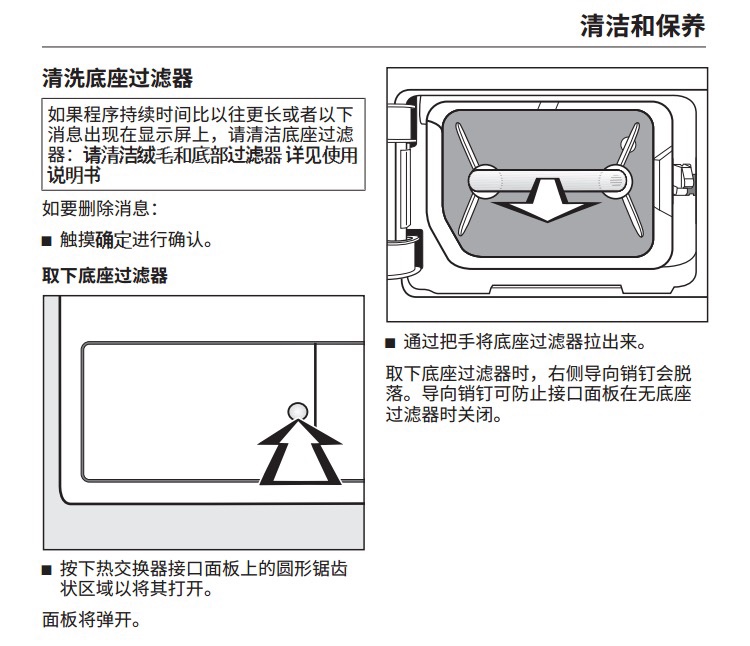 清洁和保养

清洗底座过滤器

如果程序持续时间比以往更长或者以下消息出现在显示屏上，请清洁底座过滤器：请清洁绒毛和底部过滤器 详见使用说明书

如要删除消息：

■ 触摸确定进行确认。

取下底座过滤器

■ 按下热交换器接口面板上的圆形锯齿状区域以将其打开。

面板将弹开。

■ 通过把手将底座过滤器拉出来。

取下底座过滤器时，右侧导向销钉会脱落。导向销钉可防止接口面板在无底座过滤器时关闭。