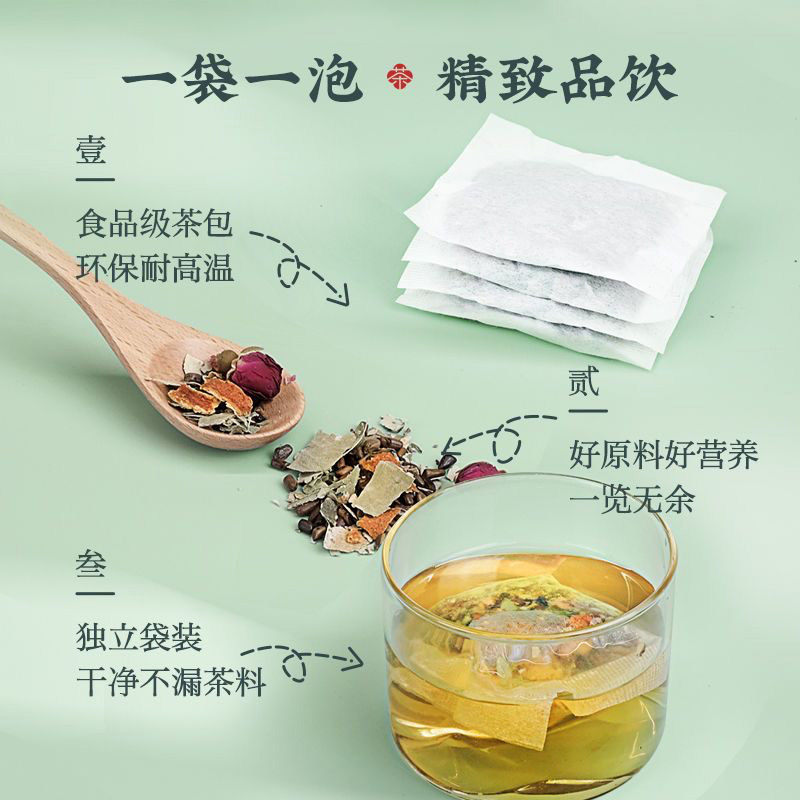 一袋一泡 茶 精致品饮

壹

食品级茶包
环保耐高温

贰

好原料好营养
一览无余

叁

独立袋装
干净不漏茶料