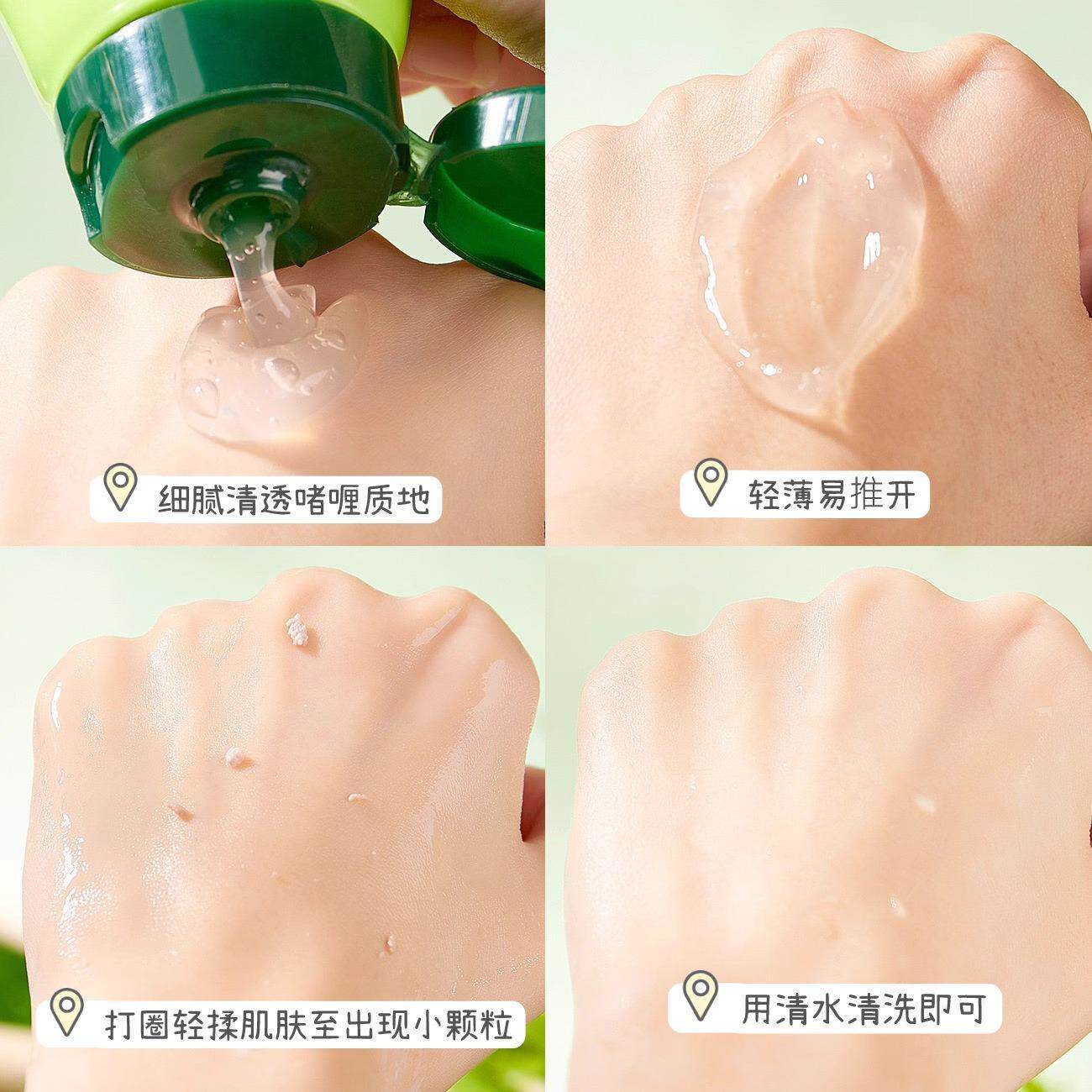 细腻清透啫喱质地

轻薄易推开

打圈轻揉肌肤至出现小颗粒

用清水清洗即可