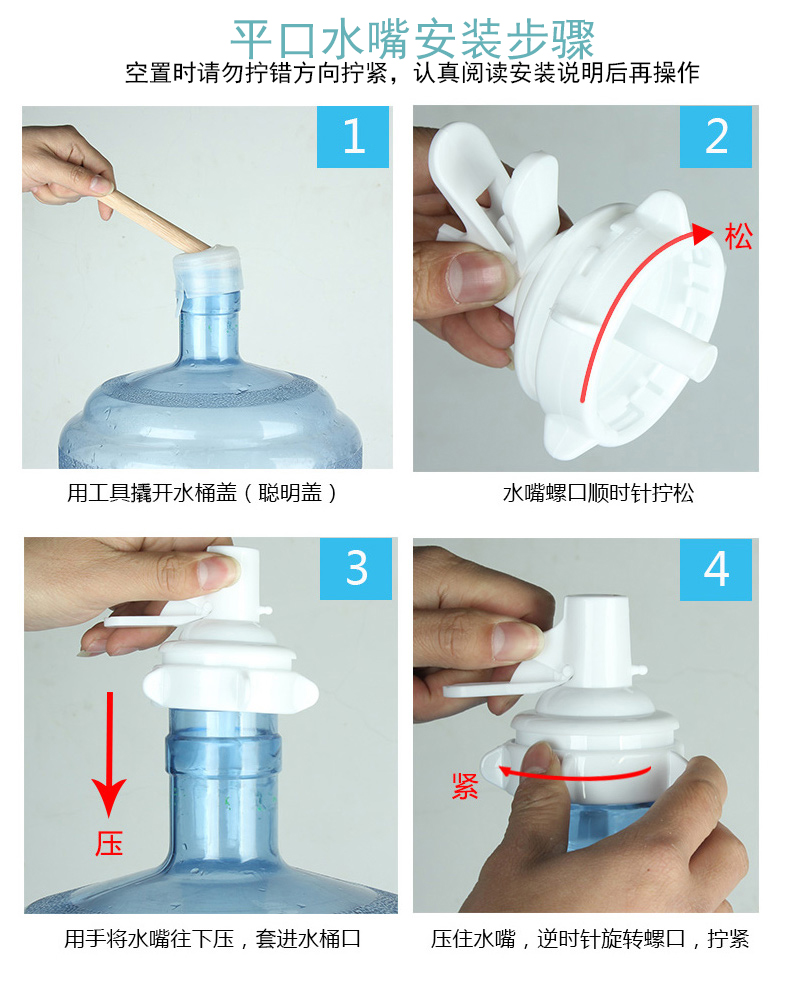 平口水嘴安装步骤
空置时请勿拧错方向拧紧，认真阅读安装说明后再操作

1
用工具撬开水桶盖（聪明盖）

2
松
水嘴螺口顺时针拧松

3
压
用手将水嘴往下压，套进水桶口

4
紧
压住水嘴，逆时针旋转螺口，拧紧