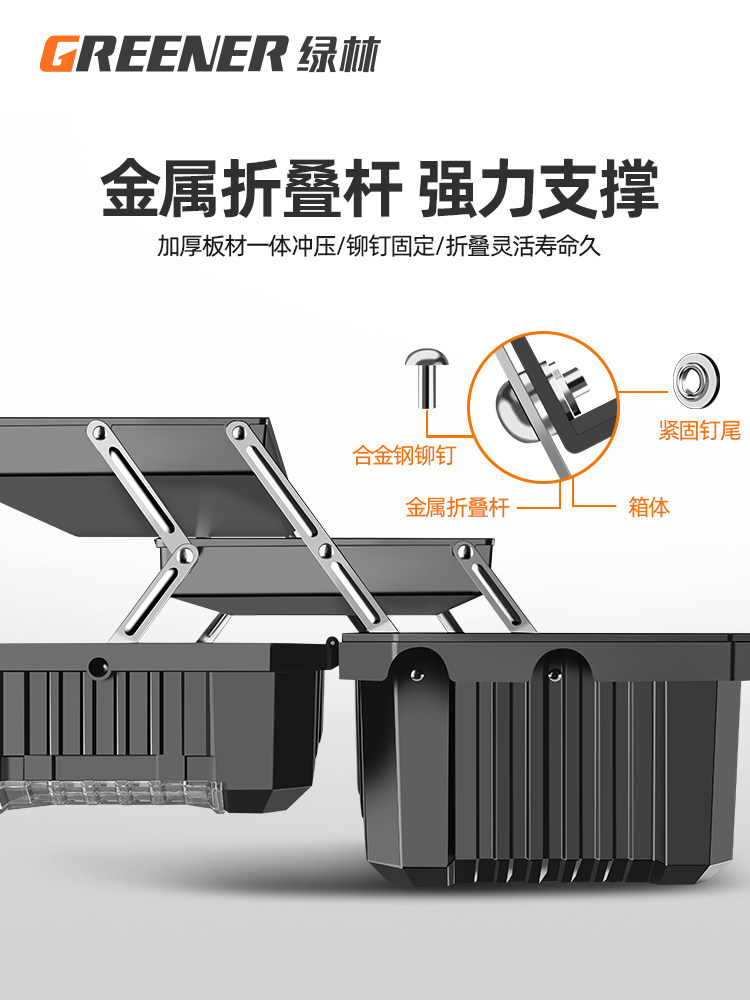 GREENER 绿林

金属折叠杆 强力支撑

加厚板材一体冲压/铆钉固定/折叠灵活寿命久

合金钢铆钉

紧固钉尾

金属折叠杆

箱体