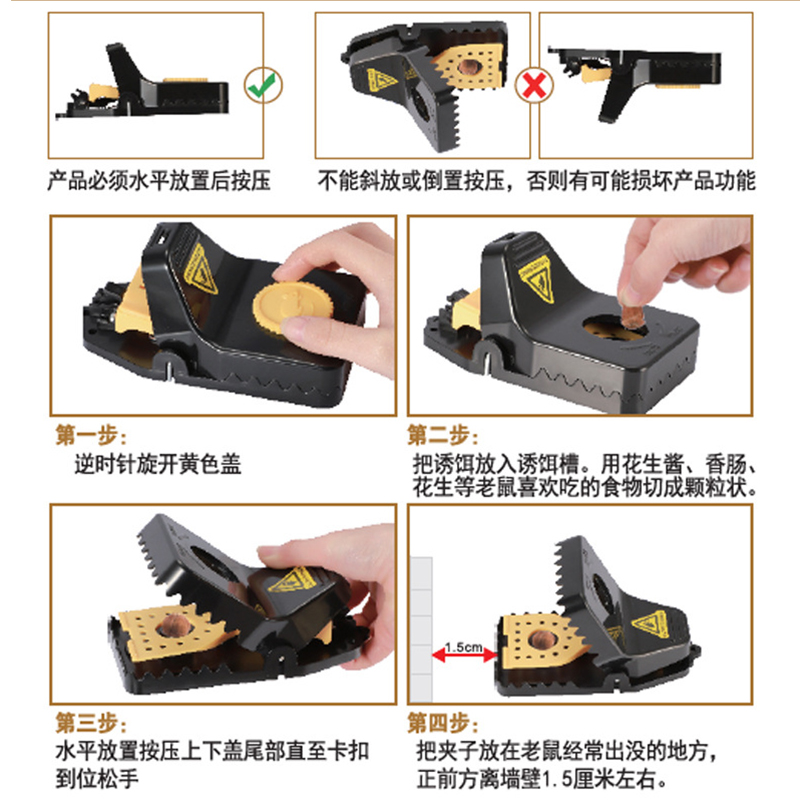 产品必须水平放置后按压

不能斜放或倒置按压，否则有可能损坏产品功能

第一步：
逆时针旋开黄色盖

第二步：
把诱饵放入诱饵槽。用花生酱、香肠、花生等老鼠喜欢吃的食物切成颗粒状。

第三步：
水平放置按压上下盖尾部直至卡扣到位松手

1.5cm

第四步：
把夹子放在老鼠经常出没的地方，正前方离墙壁1.5厘米左右。