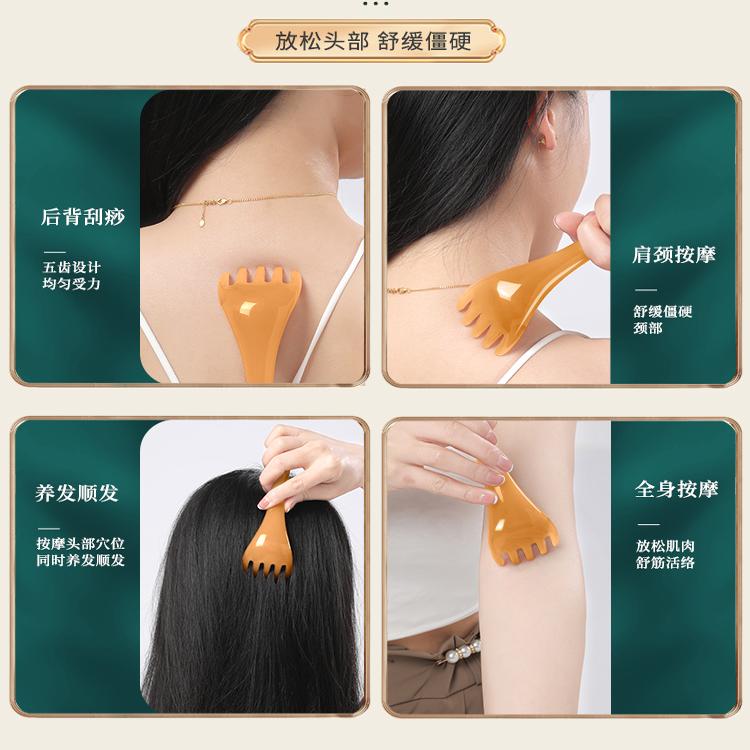 放松头部 舒缓僵硬

后背刮痧

五齿设计
均匀受力

肩颈按摩

舒缓僵硬
颈部

养发顺发

按摩头部穴位
同时养发顺发

全身按摩

放松肌肉
舒筋活络