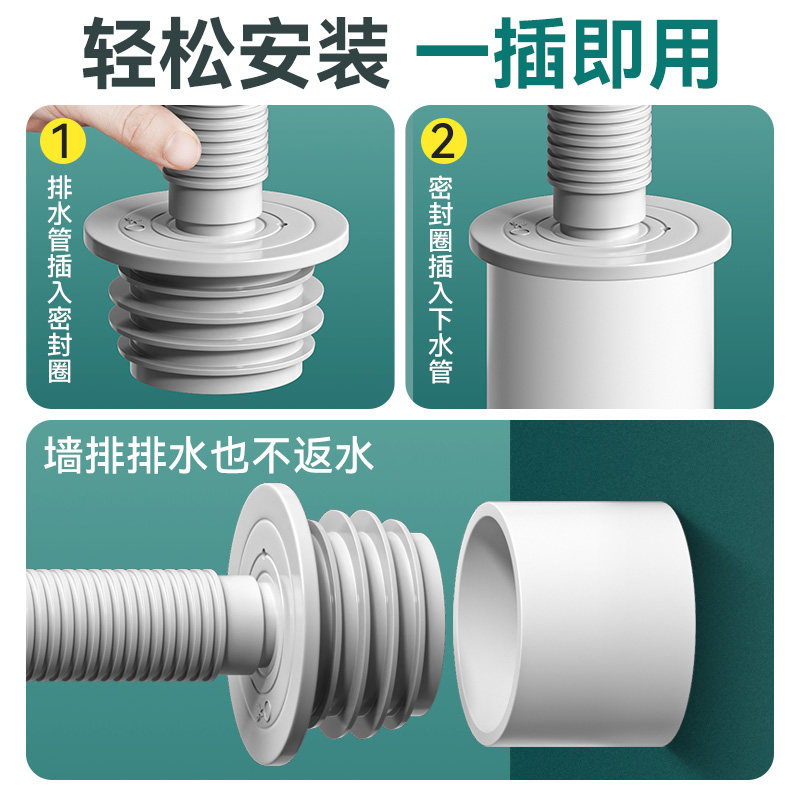 轻松安装 一插即用

1
排水管插入密封圈

2
密封圈插入下水管

墙排排水也不返水