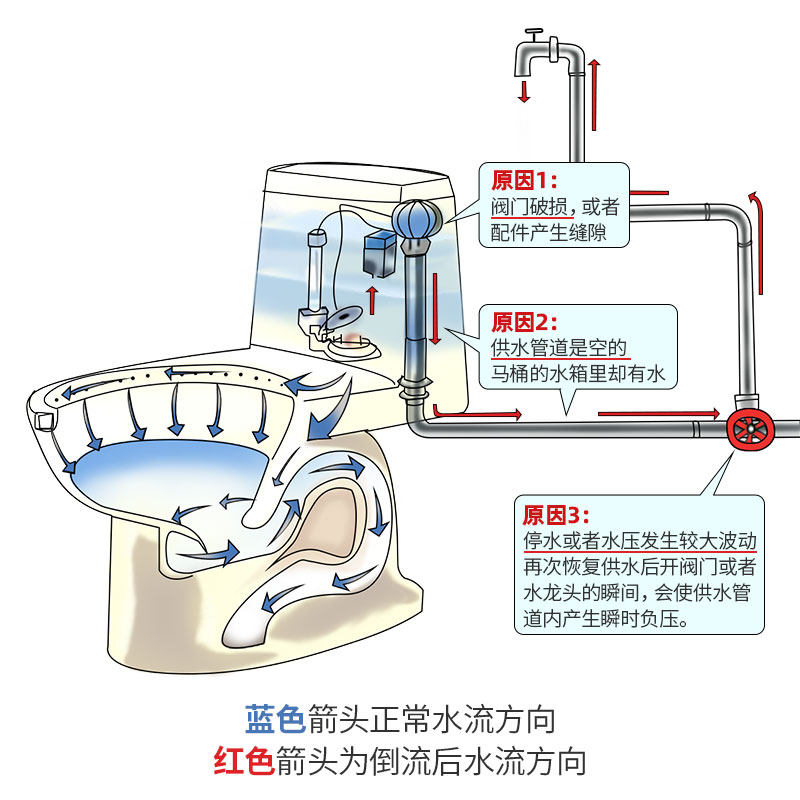 原因1:
阀门破损，或者配件产生缝隙

原因2:
供水管道是空的
马桶的水箱里却有水

原因3:
停水或者水压发生较大波动再次恢复供水后开阀门或者水龙头的瞬间，会使供水管道内产生瞬时负压。

蓝色箭头正常水流方向
红色箭头为倒流后水流方向