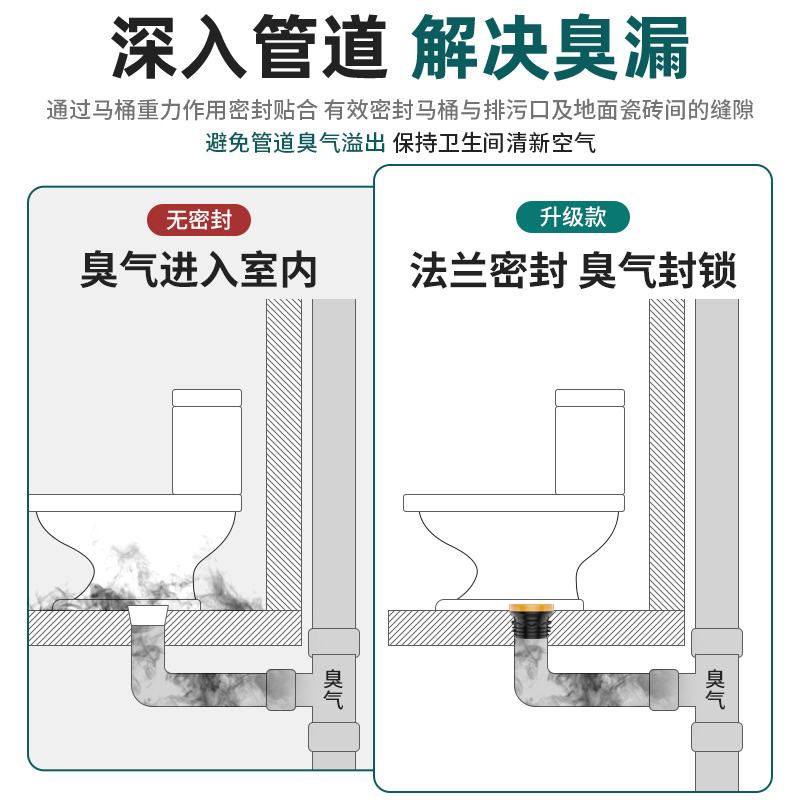 深入管道 解决臭漏

通过马桶重力作用密封贴合 有效密封马桶与排污口及地面瓷砖间的缝隙

避免管道臭气溢出 保持卫生间清新空气

无密封

臭气进入室内

臭气

升级款

法兰密封 臭气封锁

臭气