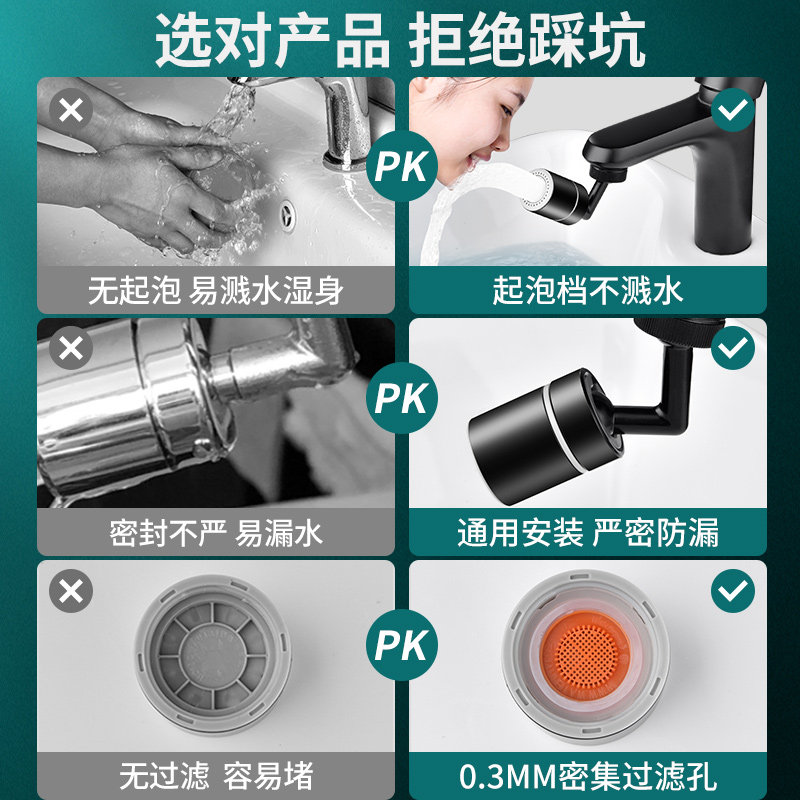 选对产品 拒绝踩坑

无起泡 易溅水湿身

PK

起泡档不溅水

密封不严 易漏水

PK

通用安装 严密防漏

无过滤 容易堵

PK

0.3MM密集过滤孔