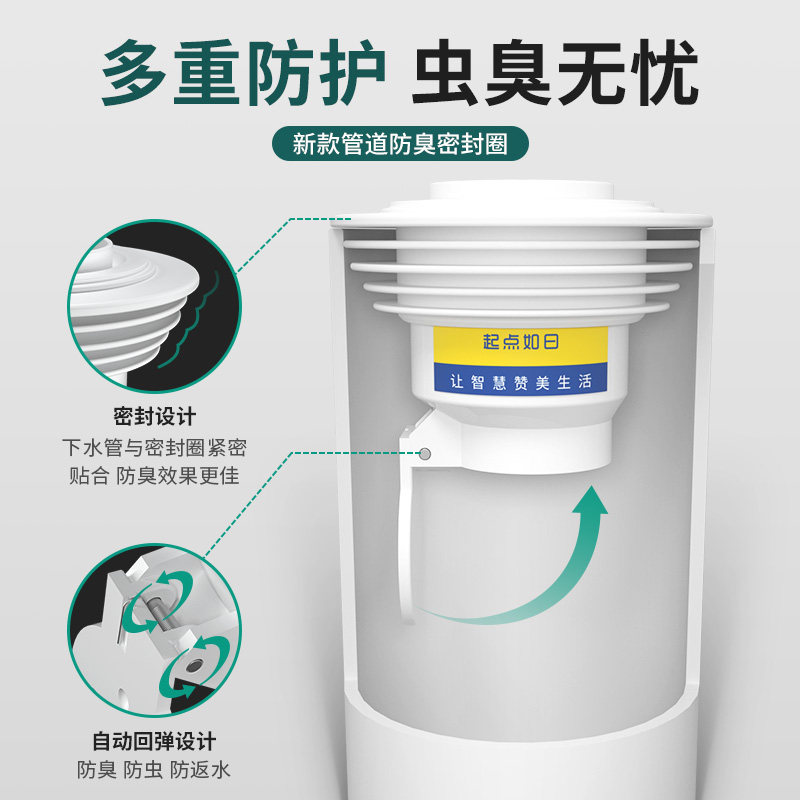 多重防护 虫臭无忧

新款管道防臭密封圈

起点如日

让智慧赞美生活

密封设计

下水管与密封圈紧密贴合 防臭效果更佳

自动回弹设计

防臭 防虫 防返水