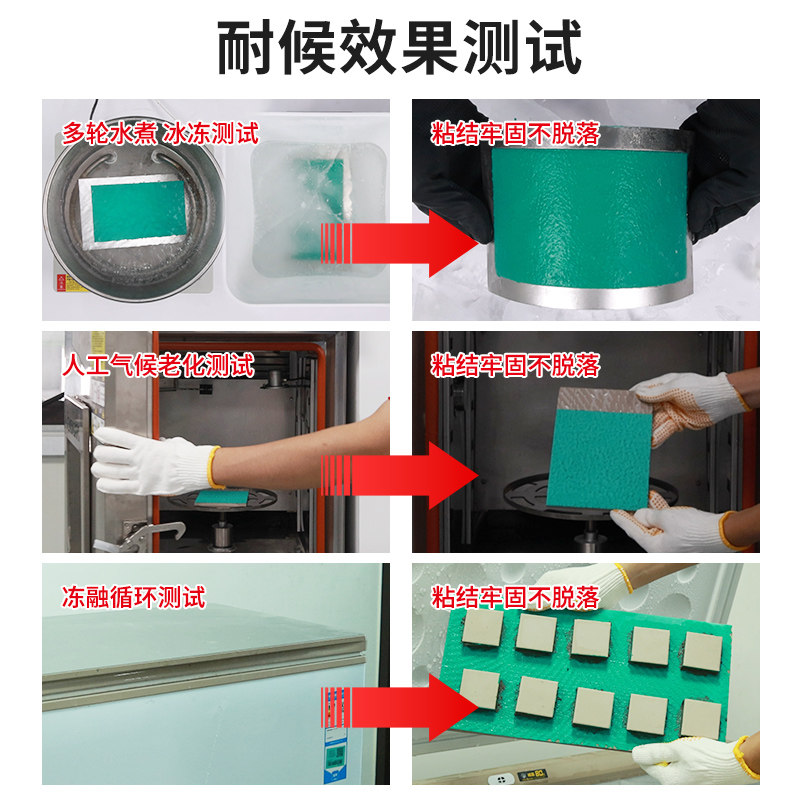 耐候效果测试

多轮水煮 冰冻测试

粘结牢固不脱落

人工气候老化测试

粘结牢固不脱落

冻融循环测试

粘结牢固不脱落