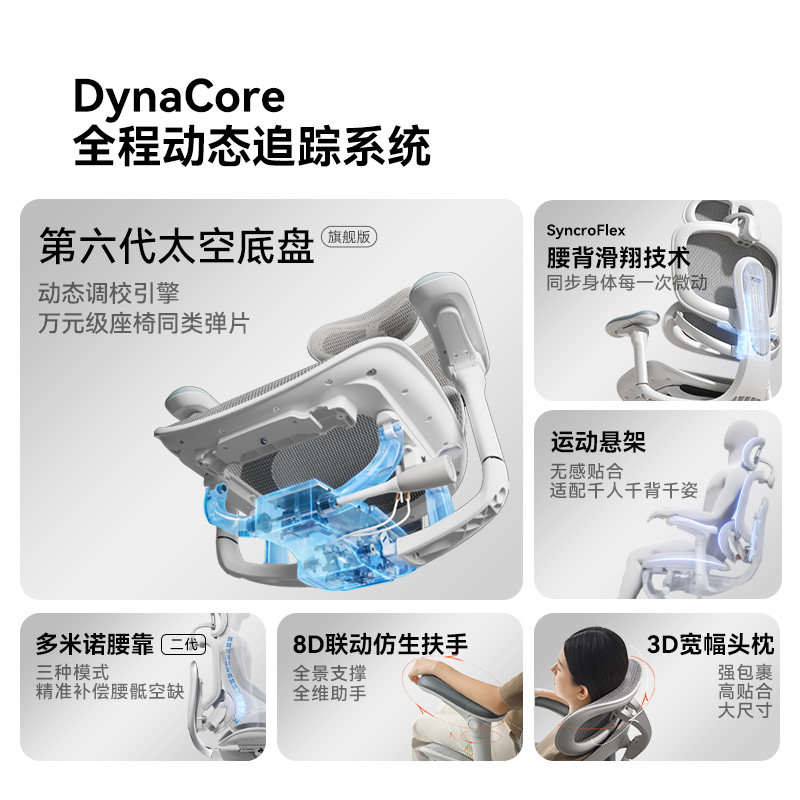 DynaCore
全程动态追踪系统

第六代太空底盘 旗舰版
动态调校引擎
万元级座椅同类弹片

SyncroFlex
腰背滑翔技术
同步身体每一次微动

运动悬架
无感贴合
适配千人千背千姿

多米诺腰靠 二代
三种模式
精准补偿腰骶空缺

8D联动仿生扶手
全景支撑
全维助手

3D宽幅头枕
强包裹
高贴合
大尺寸