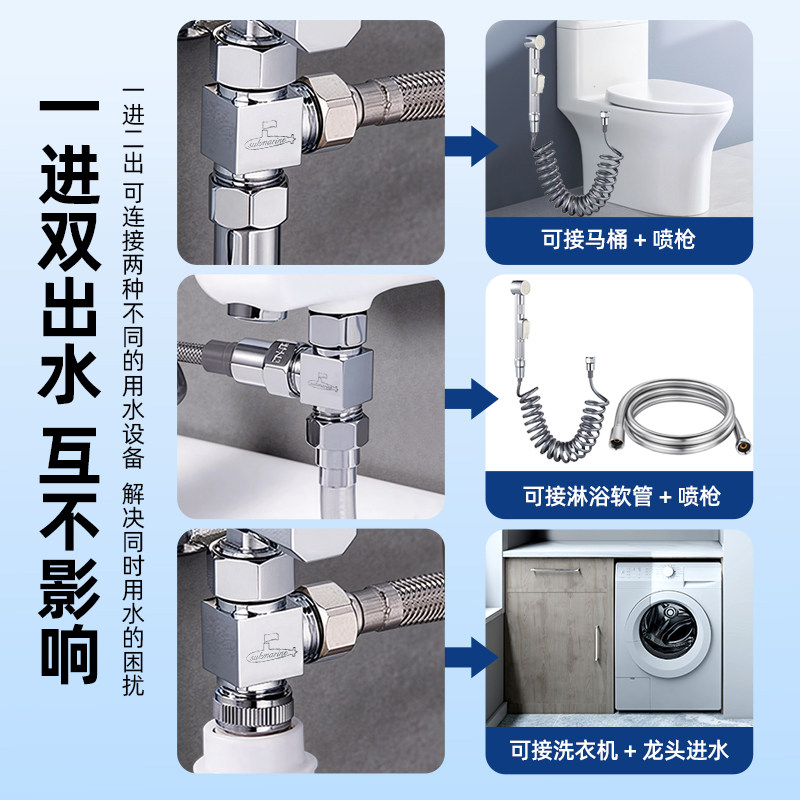 一进双出水 互不影响

一进二出 可连接两种不同的用水设备 解决同时用水的困扰

submarine

可接马桶 + 喷枪

submarine

可接淋浴软管 + 喷枪

submarine

可接洗衣机 + 龙头进水