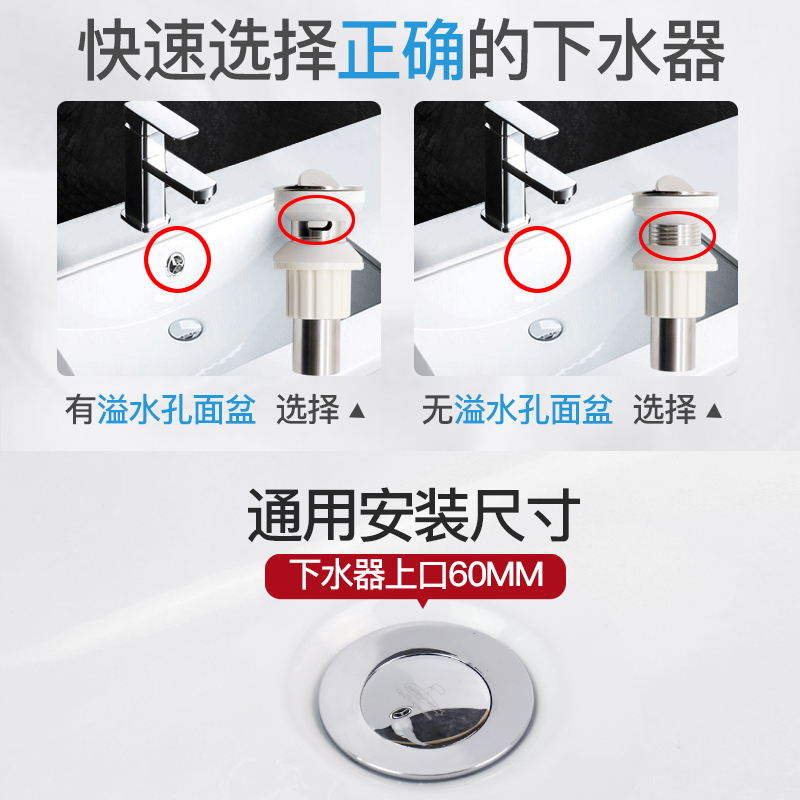 快速选择正确的下水器

有溢水孔面盆 选择▲

无溢水孔面盆 选择▲

通用安装尺寸

下水器上口60MM