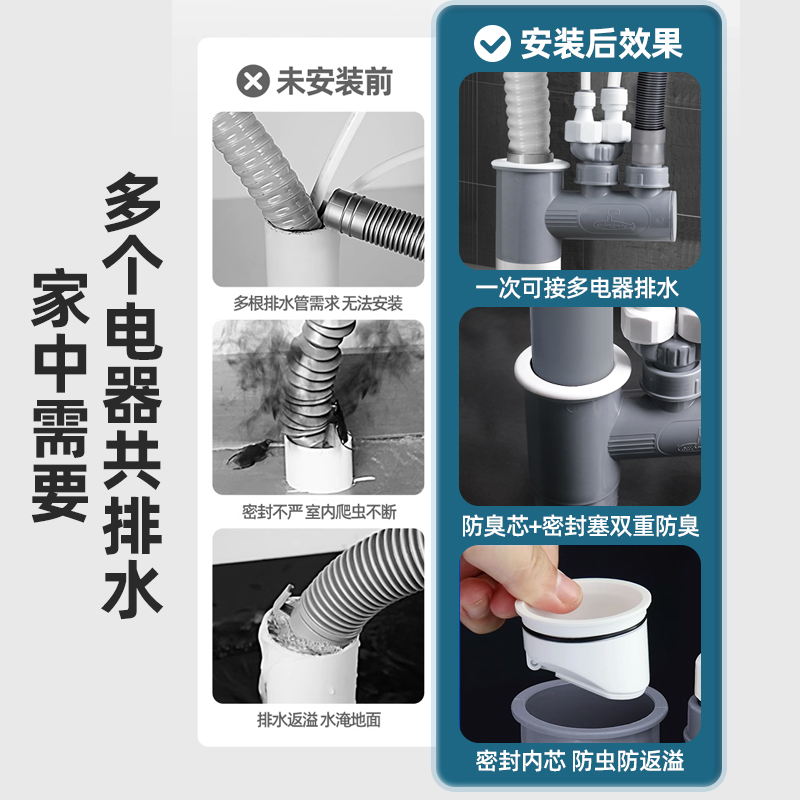 家中需要

多个电器共排水

未安装前

多根排水管需求 无法安装

密封不严 室内爬虫不断

排水返溢 水淹地面

安装后效果

一次可接多电器排水

防臭芯+密封塞双重防臭

密封内芯 防虫防返溢