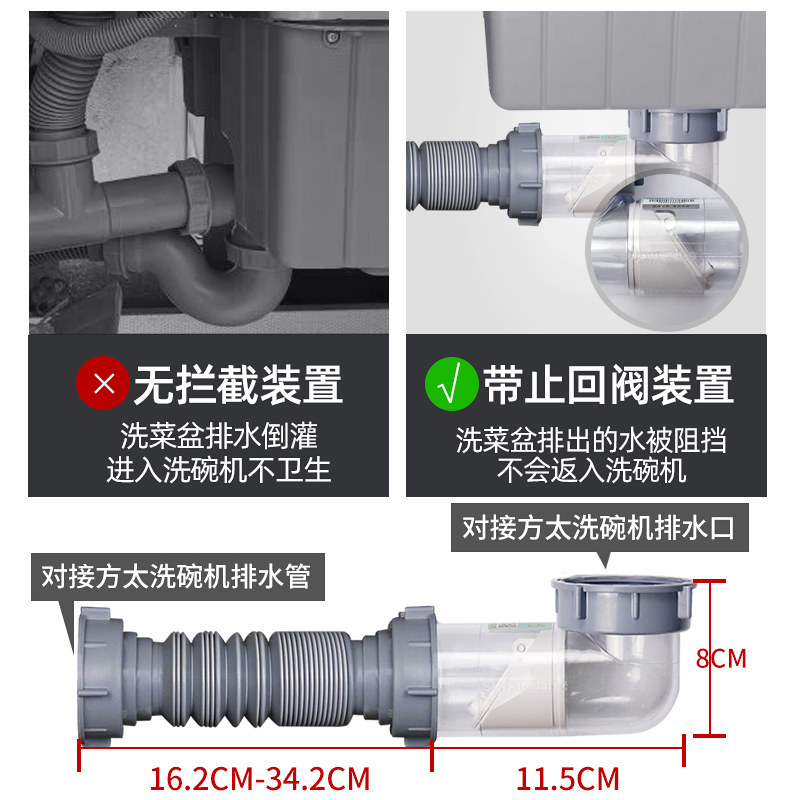 × 无拦截装置

洗菜盆排水倒灌
进入洗碗机不卫生

√ 带止回阀装置

洗菜盆排出的水被阻挡
不会返入洗碗机

对接方太洗碗机排水口

对接方太洗碗机排水管

8CM

16.2CM-34.2CM

11.5CM