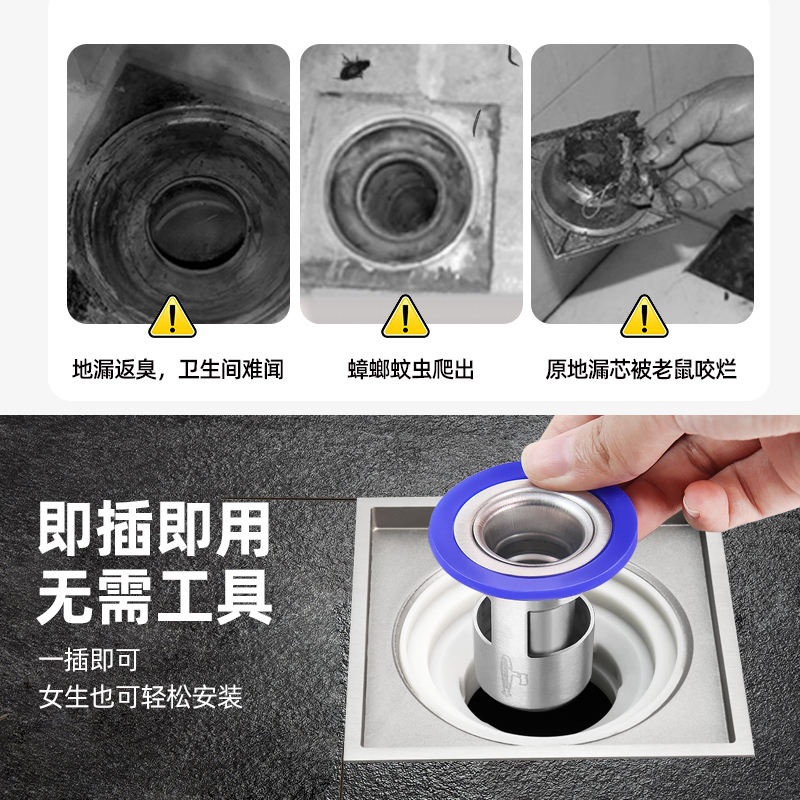 地漏返臭，卫生间难闻

蟑螂蚊虫爬出

原地漏芯被老鼠咬烂

即插即用
无需工具

一插即可
女生也可轻松安装