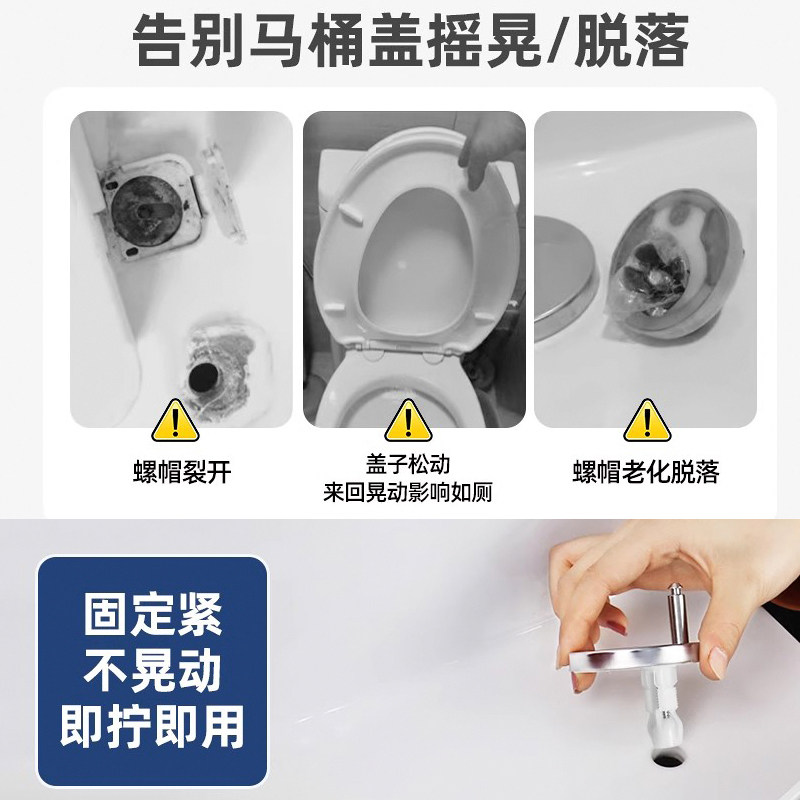 告别马桶盖摇晃/脱落

螺帽裂开

盖子松动
来回晃动影响如厕

螺帽老化脱落

固定紧
不晃动
即拧即用