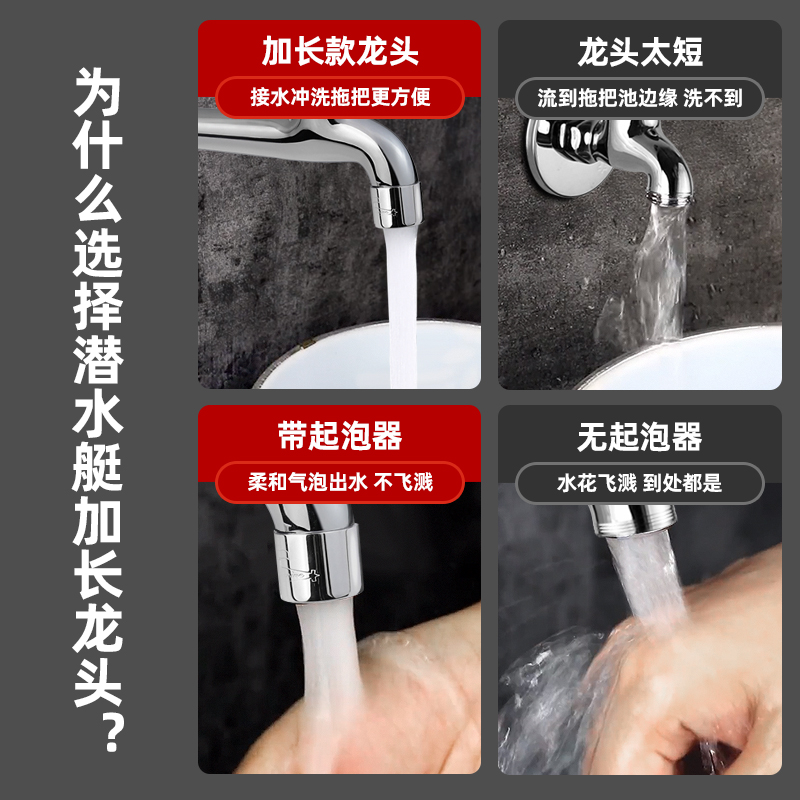 为什么选择潜水艇加长龙头？

加长款龙头
接水冲洗拖把更方便

龙头太短
流到拖把池边缘 洗不到

带起泡器
柔和气泡出水 不飞溅

无起泡器
水花飞溅 到处都是