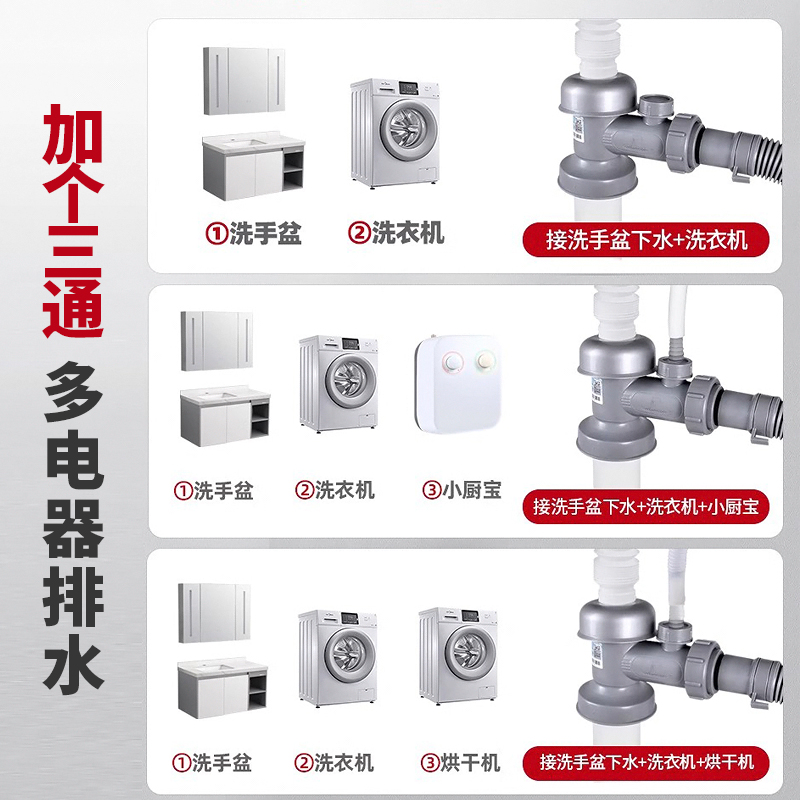 加个三通

多电器排水

①洗手盆 ②洗衣机

接洗手盆下水+洗衣机

①洗手盆 ②洗衣机 ③小厨宝

接洗手盆下水+洗衣机+小厨宝

①洗手盆 ②洗衣机 ③烘干机

接洗手盆下水+洗衣机+烘干机