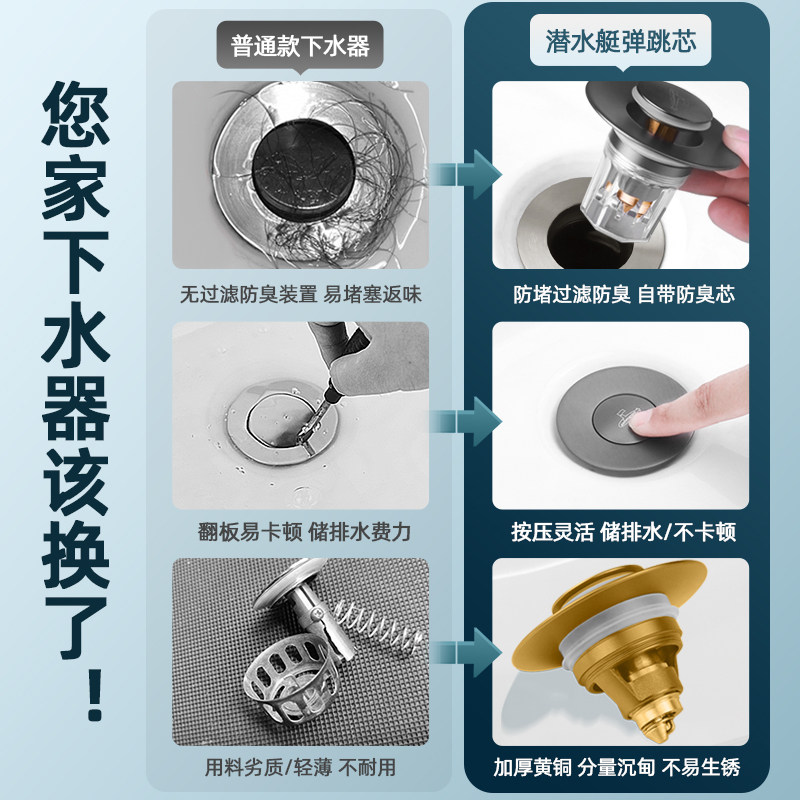 您家下水器该换了！

普通款下水器

无过滤防臭装置 易堵塞返味

翻板易卡顿 储排水费力

用料劣质/轻薄 不耐用

潜水艇弹跳芯

防堵过滤防臭 自带防臭芯

按压灵活 储排水/不卡顿

加厚黄铜 分量沉甸 不易生锈