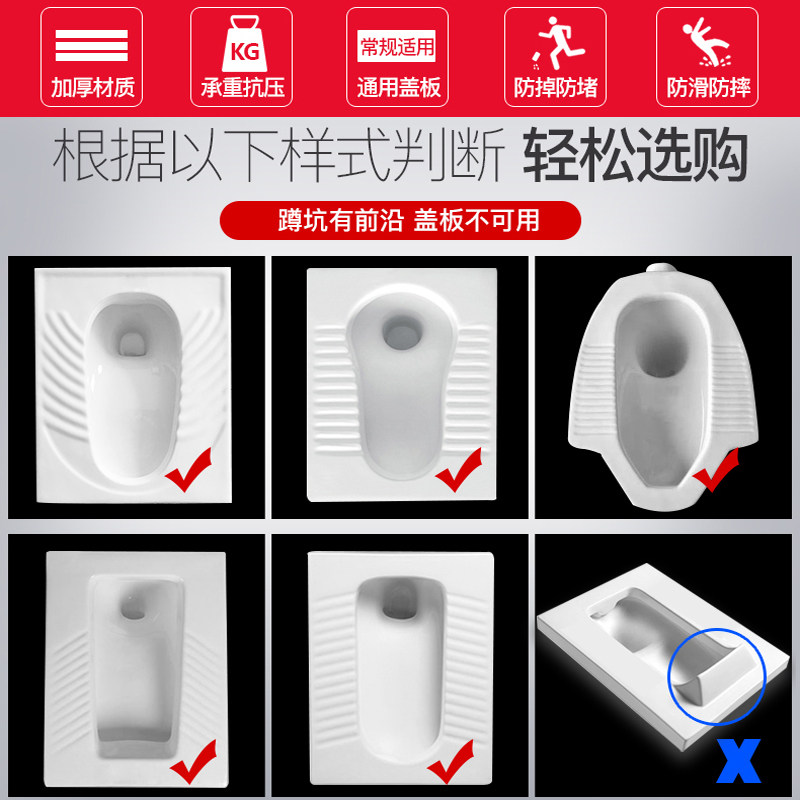 加厚材质

KG
承重抗压

常规适用
通用盖板

防掉防堵

防滑防摔

根据以下样式判断 轻松选购

蹲坑有前沿 盖板不可用

X