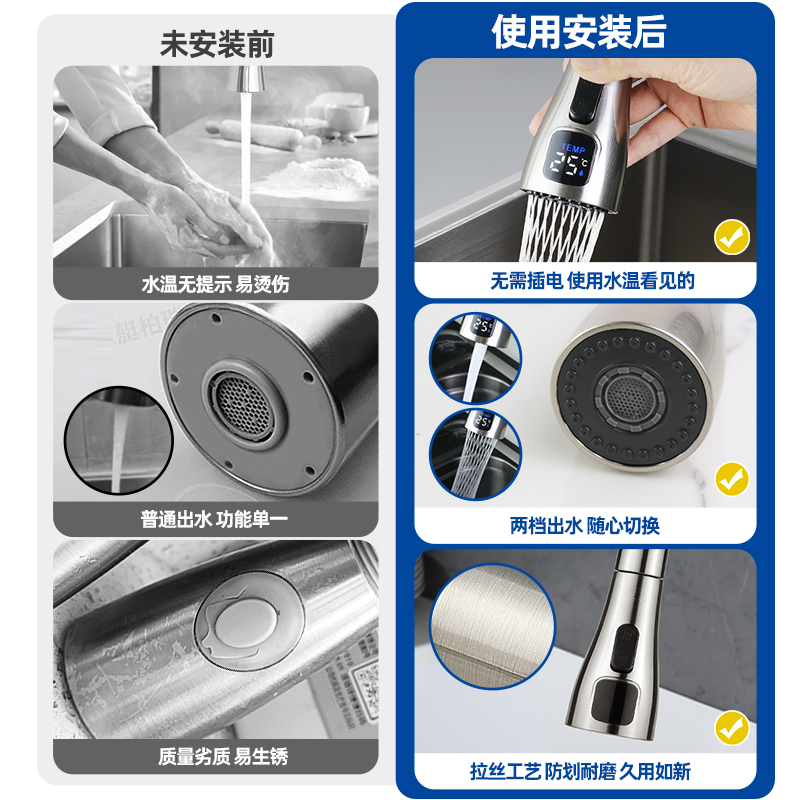 未安装前

水温无提示 易烫伤

普通出水 功能单一

质量劣质 易生锈

使用安装后

TEMP
25℃

无需插电 使用水温看见的

两档出水 随心切换

拉丝工艺 防划耐磨 久用如新