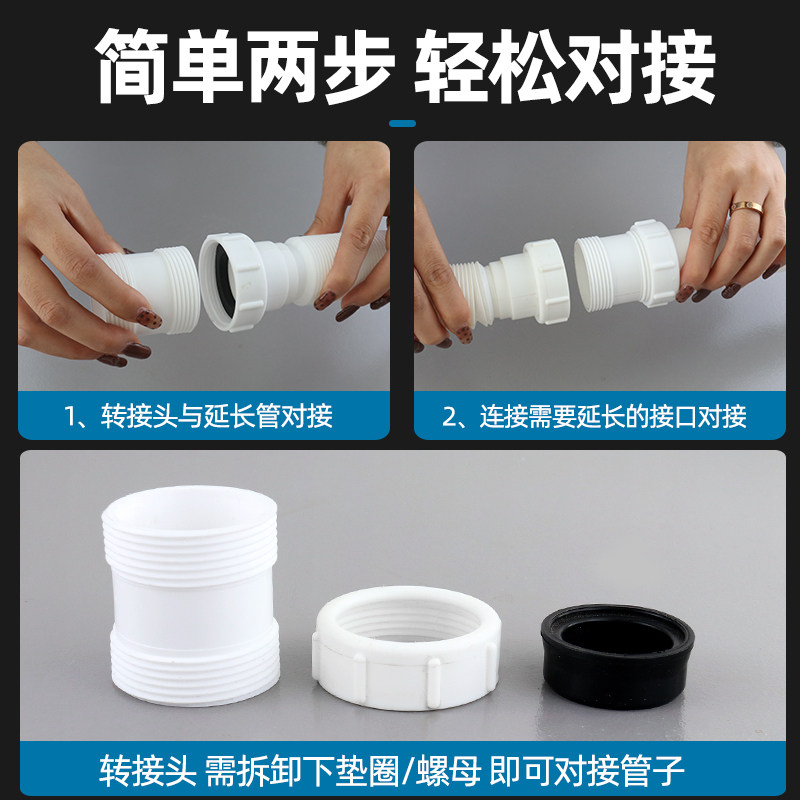 简单两步 轻松对接

1、转接头与延长管对接

2、连接需要延长的接口对接

转接头 需拆卸下垫圈/螺母 即可对接管子