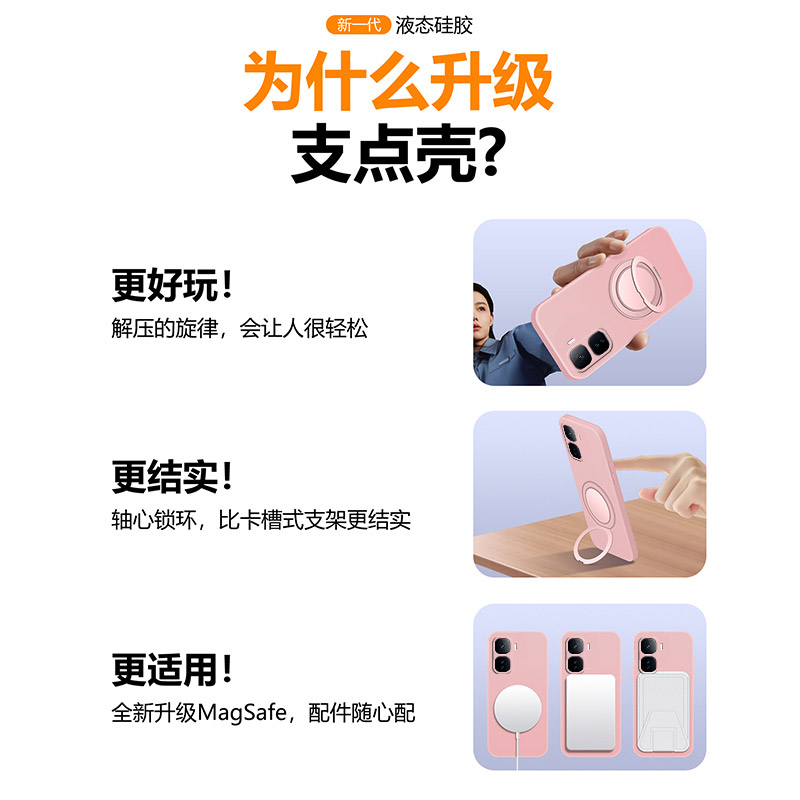 新一代 液态硅胶

为什么升级
支点壳?

更好玩!
解压的旋律，会让人很轻松

更结实!
轴心锁环，比卡槽式支架更结实

更适用!
全新升级MagSafe，配件随心配