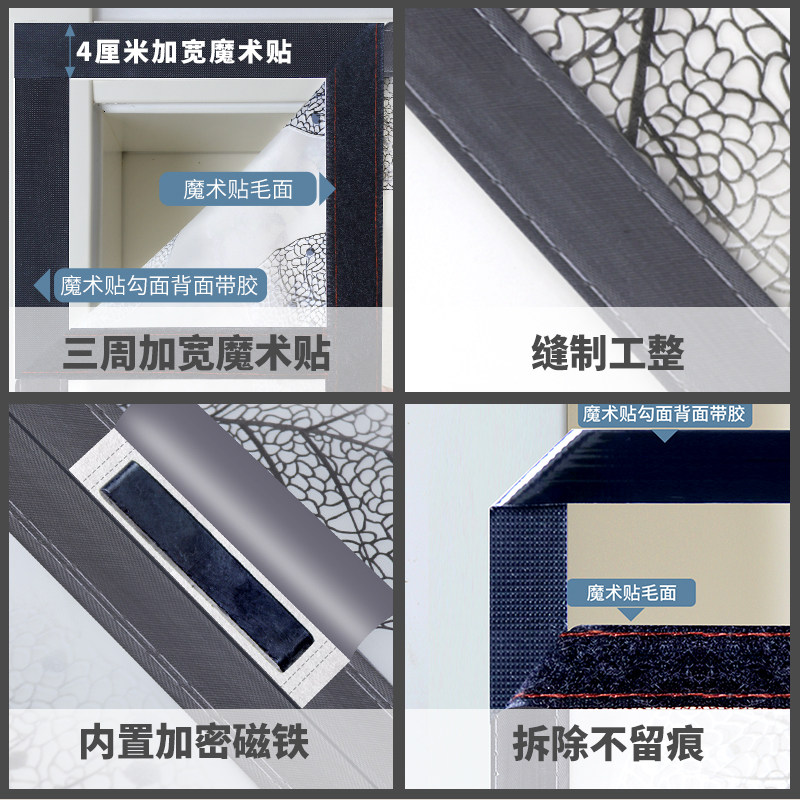 4厘米加宽魔术贴

魔术贴毛面

魔术贴勾面背面带胶

三周加宽魔术贴

缝制工整

内置加密磁铁

魔术贴勾面背面带胶

魔术贴毛面

拆除不留痕