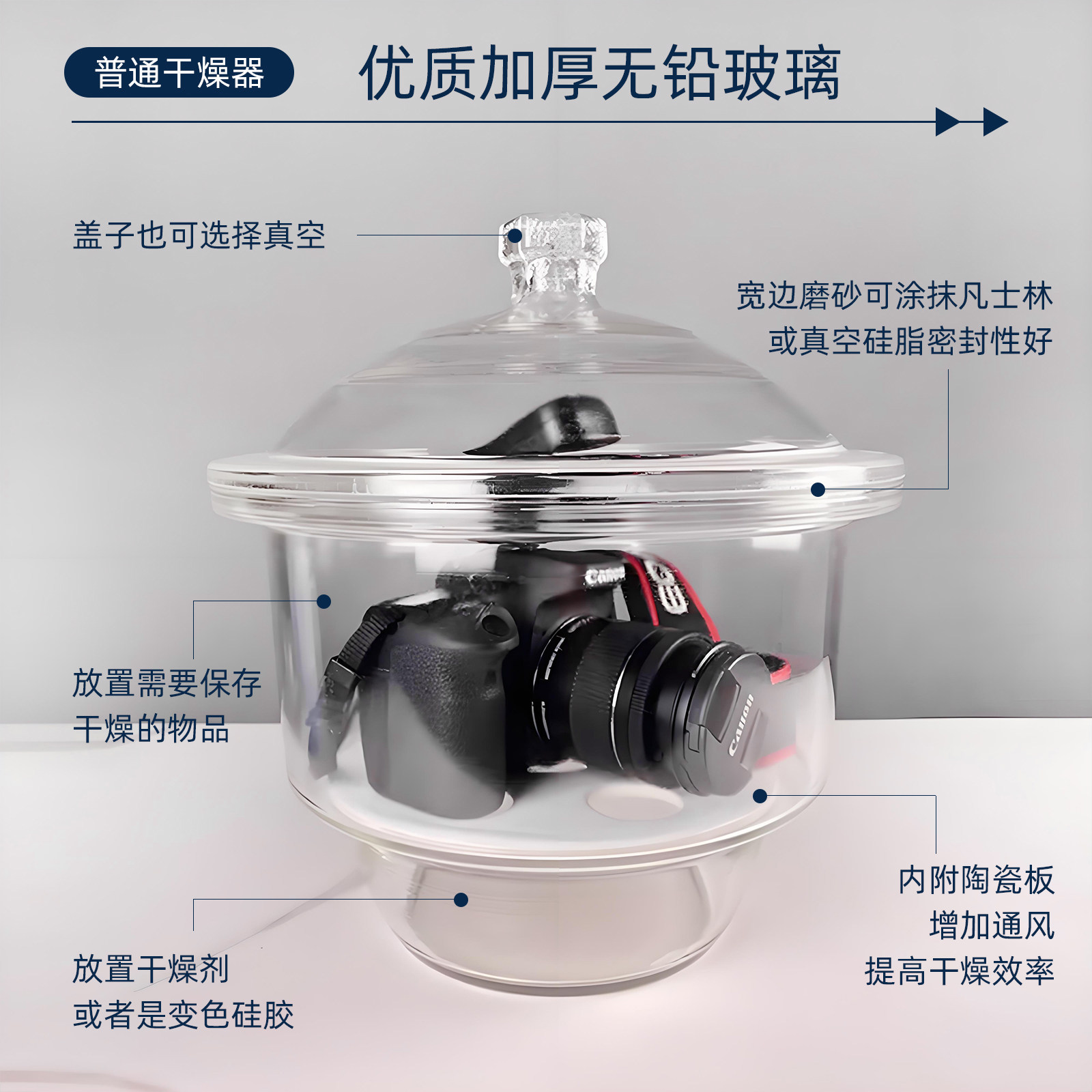 普通干燥器

优质加厚无铅玻璃

盖子也可选择真空

宽边磨砂可涂抹凡士林
或真空硅脂密封性好

Canon

Canon

放置需要保存
干燥的物品

内附陶瓷板
增加通风
提高干燥效率

放置干燥剂
或者是变色硅胶